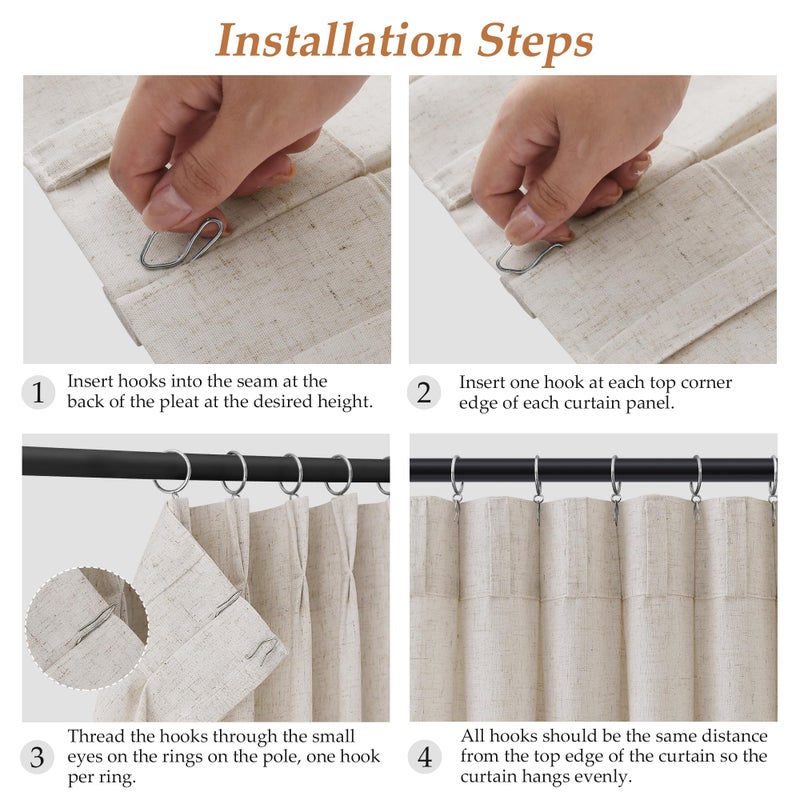 Installation Steps

1 Insert hooks into the seam at the back of the pleat at the desired height.

2 Insert one hook at each top corner edge of each curtain panel.

3 Thread the hooks through the small eyes on the rings on the pole, one hook per ring.

4 All hooks should be the same distance from the top edge of the curtain so the curtain hangs evenly.