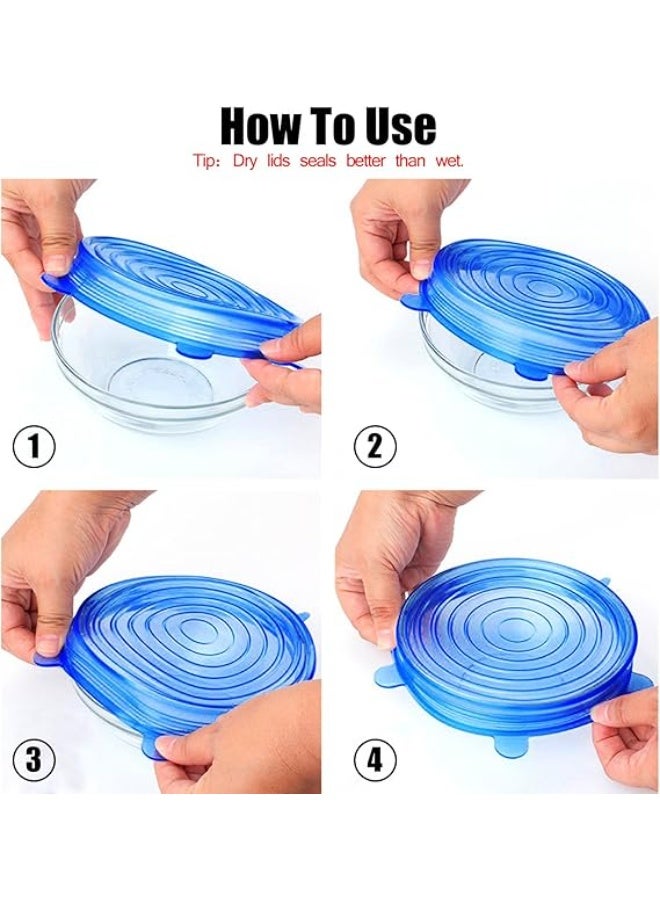 How To Use
Tip: Dry lids seals better than wet.

1

2

3

4