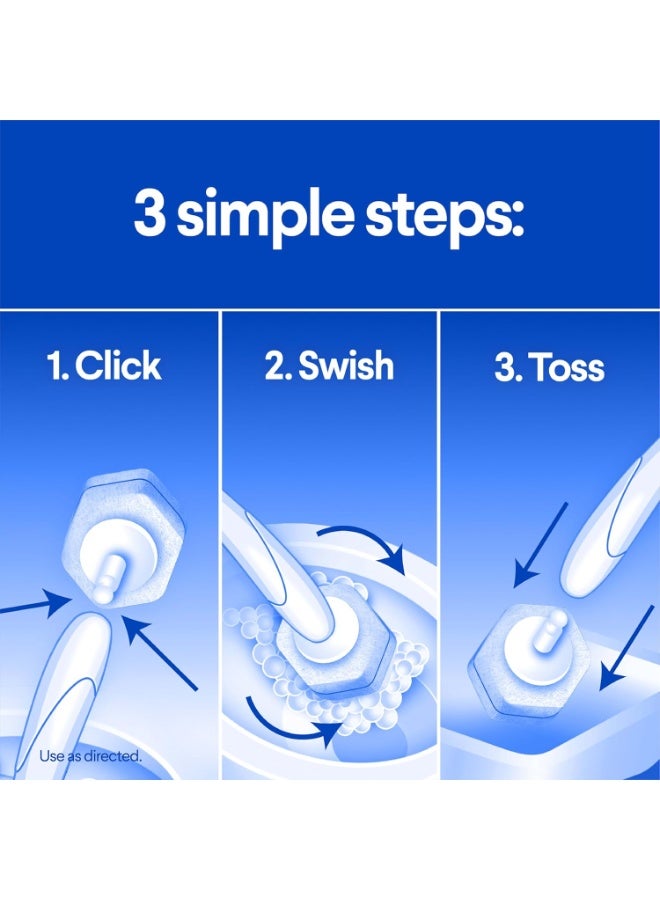 3 simple steps:

1. Click

2. Swish

3. Toss

Use as directed.