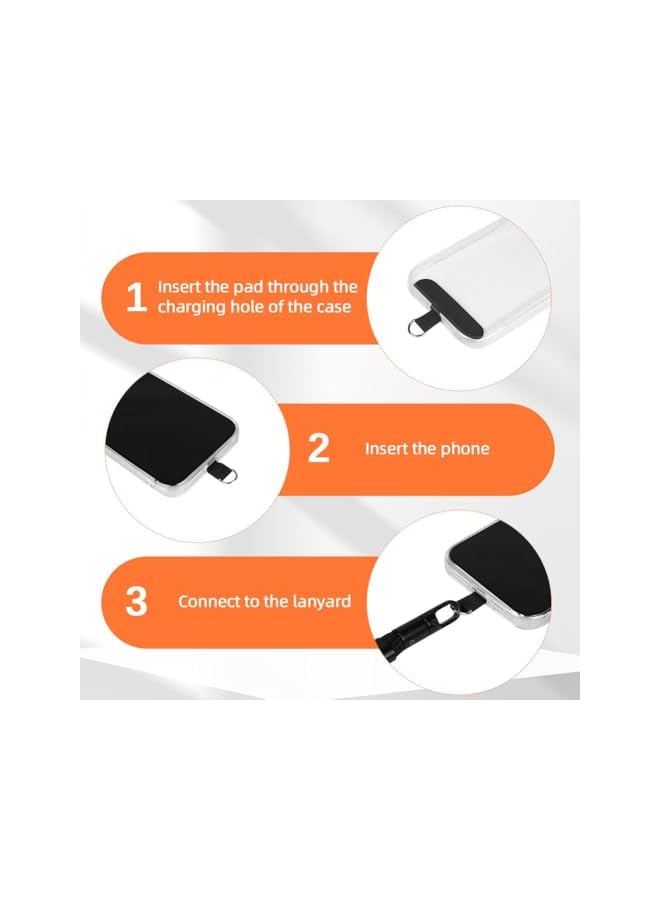 1 Insert the pad through the charging hole of the case

2 Insert the phone

3 Connect to the lanyard