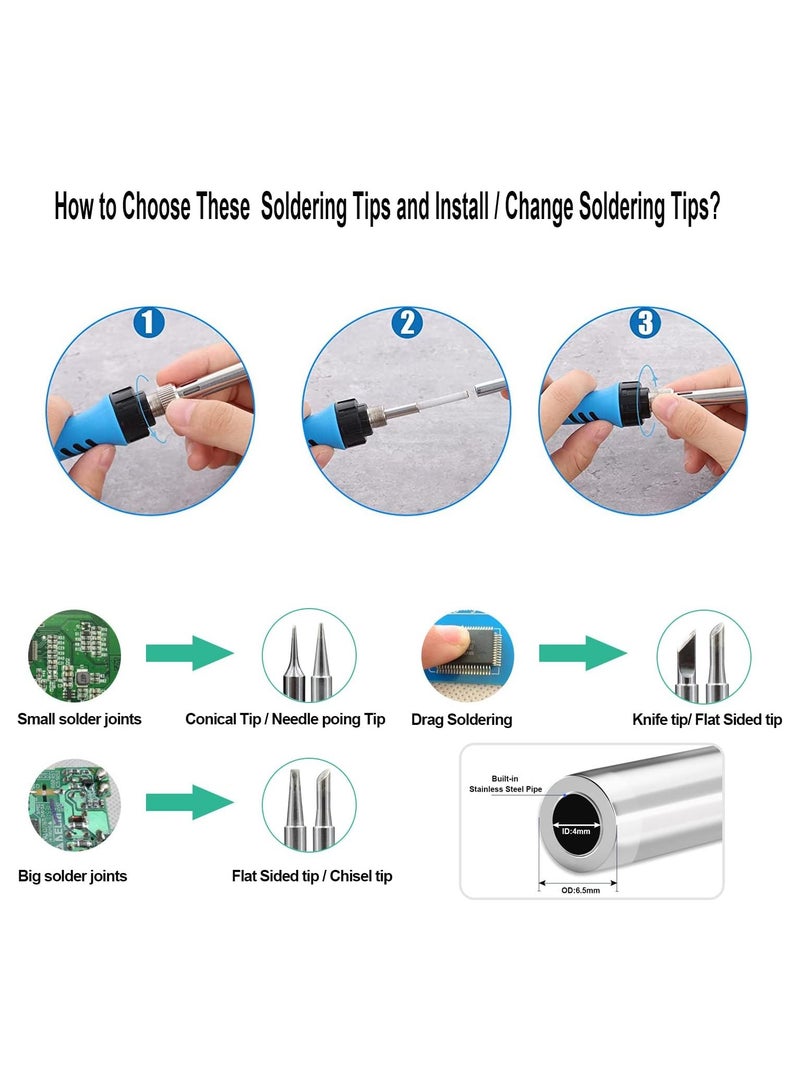 How to Choose These  Soldering Tips and Install / Change Soldering Tips?

1

2

3

Small solder joints

Conical Tip / Needle poing Tip

Drag Soldering

Knife tip/ Flat Sided tip

Big solder joints

Flat Sided tip / Chisel tip

Built-in Stainless Steel Pipe

ID:4mm

OD:6.5mm