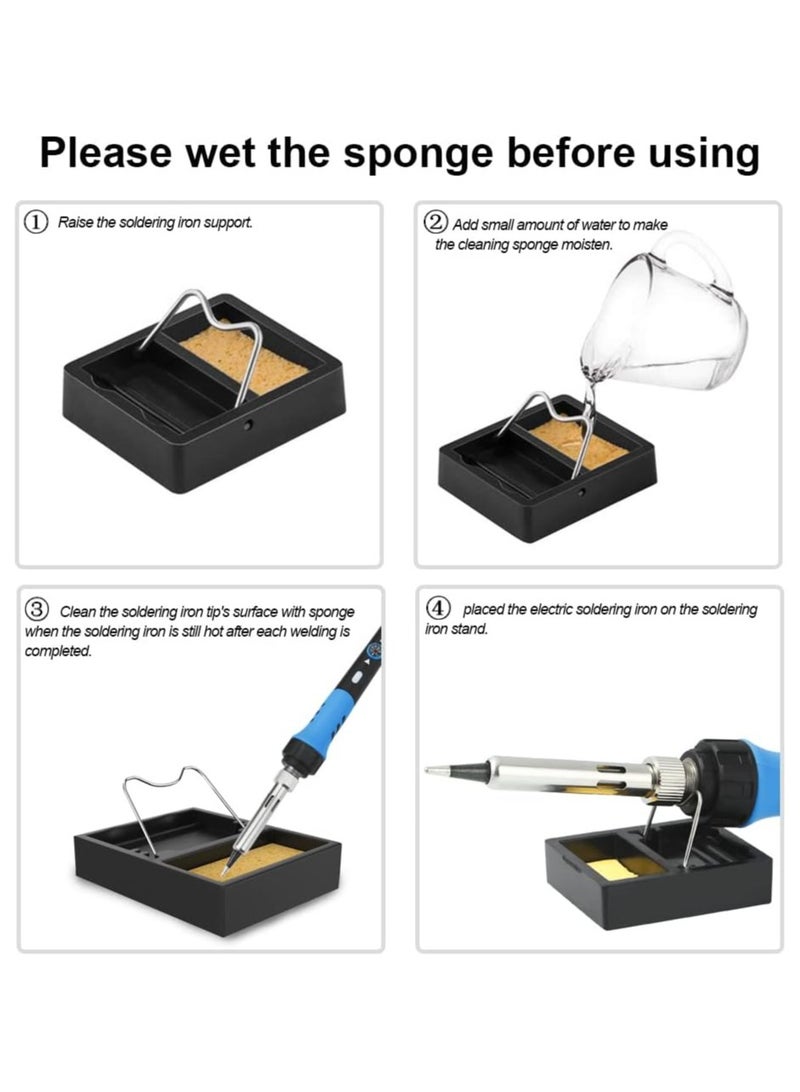 Please wet the sponge before using

① Raise the soldering iron support.

② Add small amount of water to make the cleaning sponge moisten.

③ Clean the soldering iron tip's surface with sponge when the soldering iron is still hot after each welding is completed.

④ placed the electric soldering iron on the soldering iron stand.