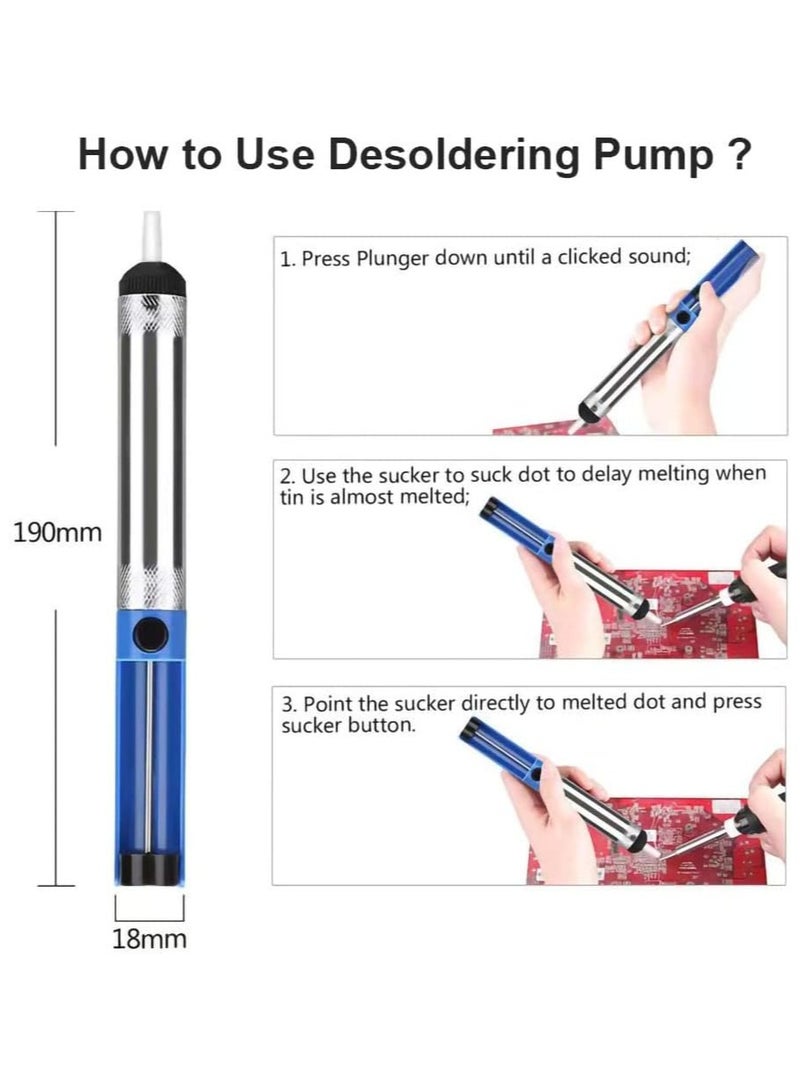 How to Use Desoldering Pump ?

190mm

18mm

1. Press Plunger down until a clicked sound;

2. Use the sucker to suck dot to delay melting when tin is almost melted;

3. Point the sucker directly to melted dot and press sucker button.