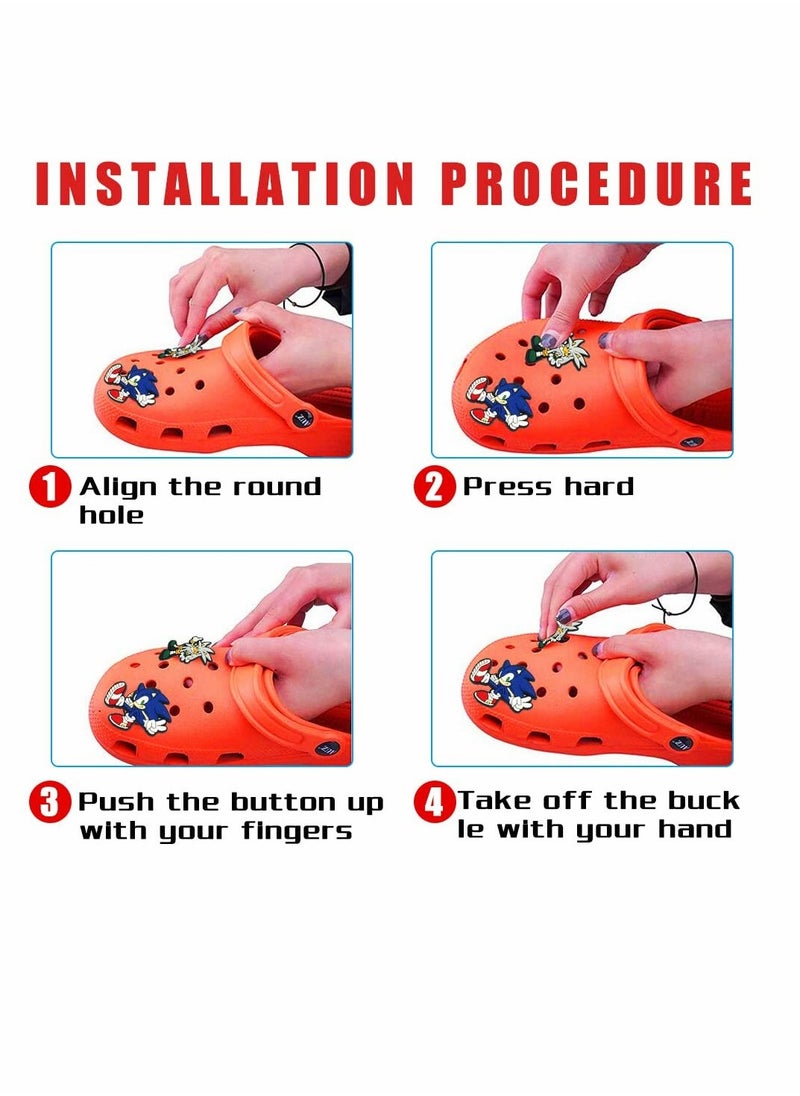 INSTALLATION PROCEDURE

1 Align the round hole

2 Press hard

3 Push the button up with your fingers

4 Take off the buck le with your hand