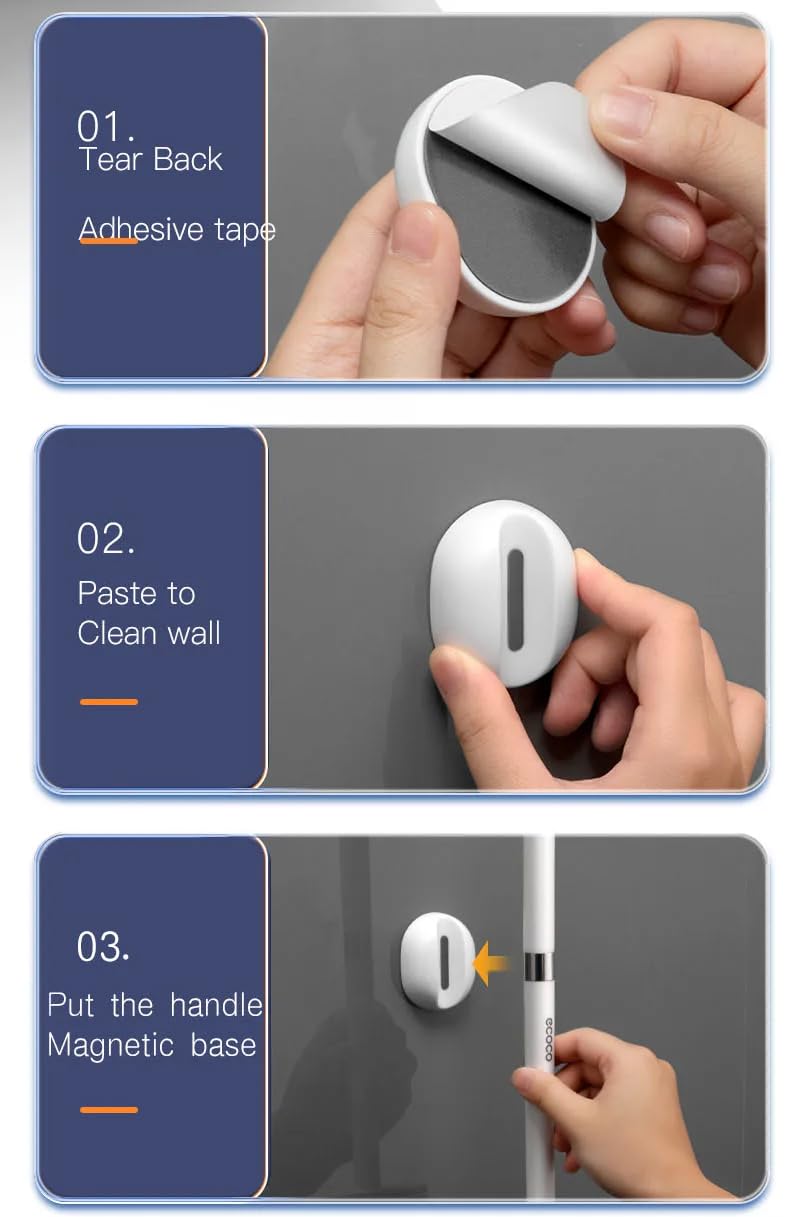 01.
Tear Back

Adhesive tape

02.
Paste to
Clean wall

03.
Put the handle
Magnetic base

ecoco