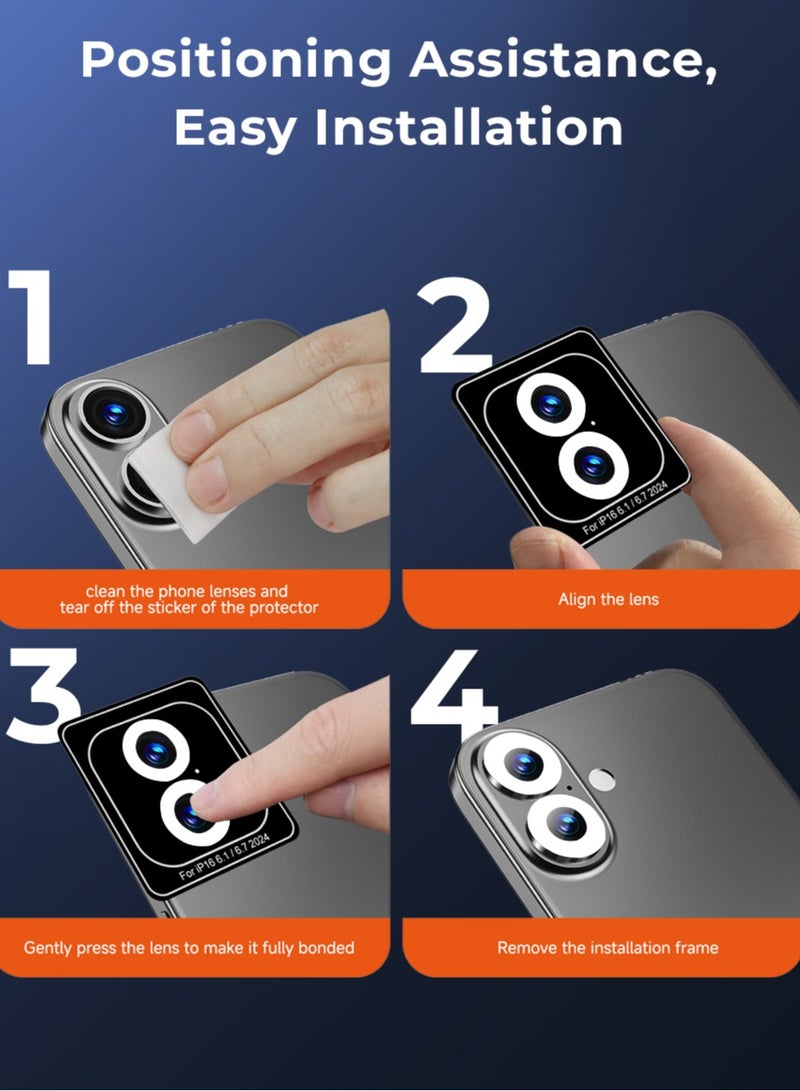 Positioning Assistance, Easy Installation

1

clean the phone lenses and tear off the sticker of the protector

2

For IP16 6.1 / 6.7 2024

Align the lens

3

For IP16 6.1 / 6.7 2024

Gently press the lens to make it fully bonded

4

Remove the installation frame