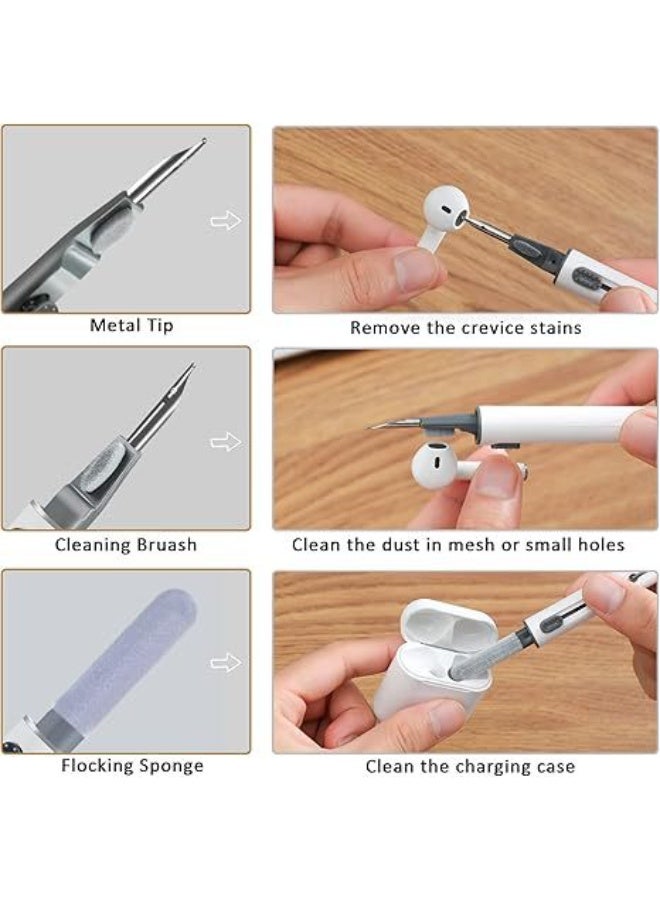 Metal Tip

Remove the crevice stains

Cleaning Bruash

Clean the dust in mesh or small holes

Flocking Sponge

Clean the charging case