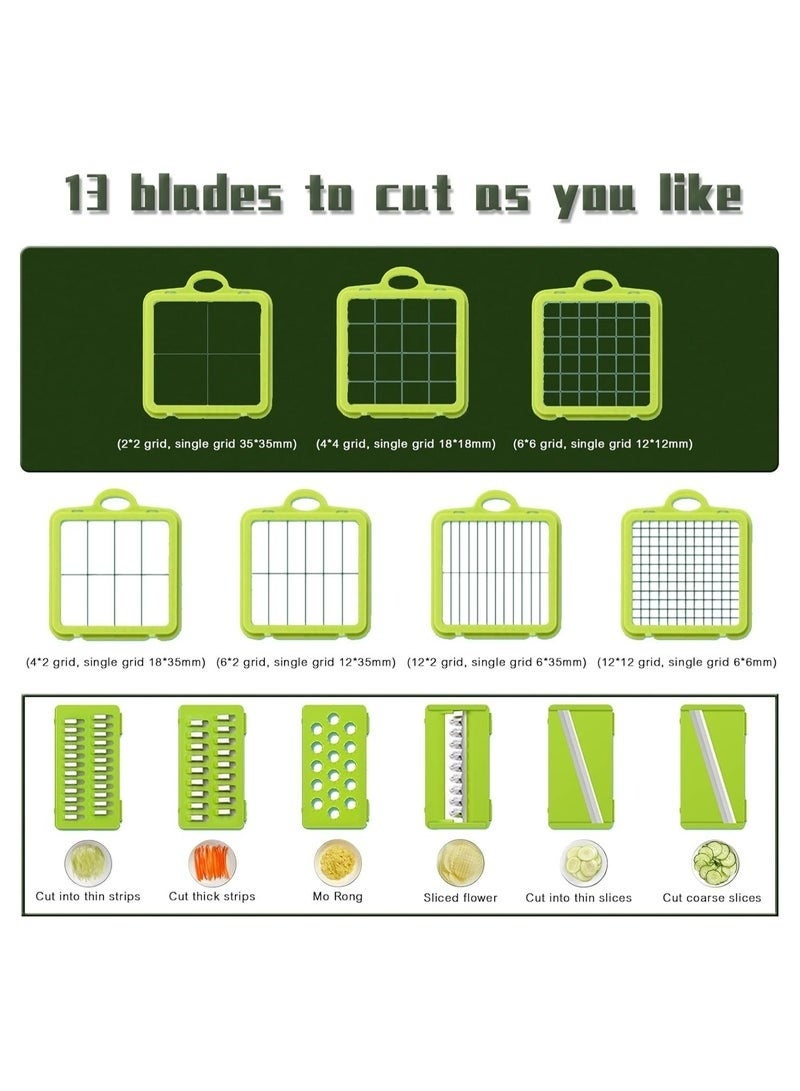 13 blades to cut as you like

(2*2 grid, single grid 35*35mm) (4*4 grid, single grid 18*18mm) (6*6 grid, single grid 12*12mm)

(4*2 grid, single grid 18*35mm) (6*2 grid, single grid 12*35mm) (12*2 grid, single grid 6*35mm) (12*12 grid, single grid 6*6mm)

Cut into thin strips Cut thick strips Mo Rong Sliced flower Cut into thin slices Cut coarse slices