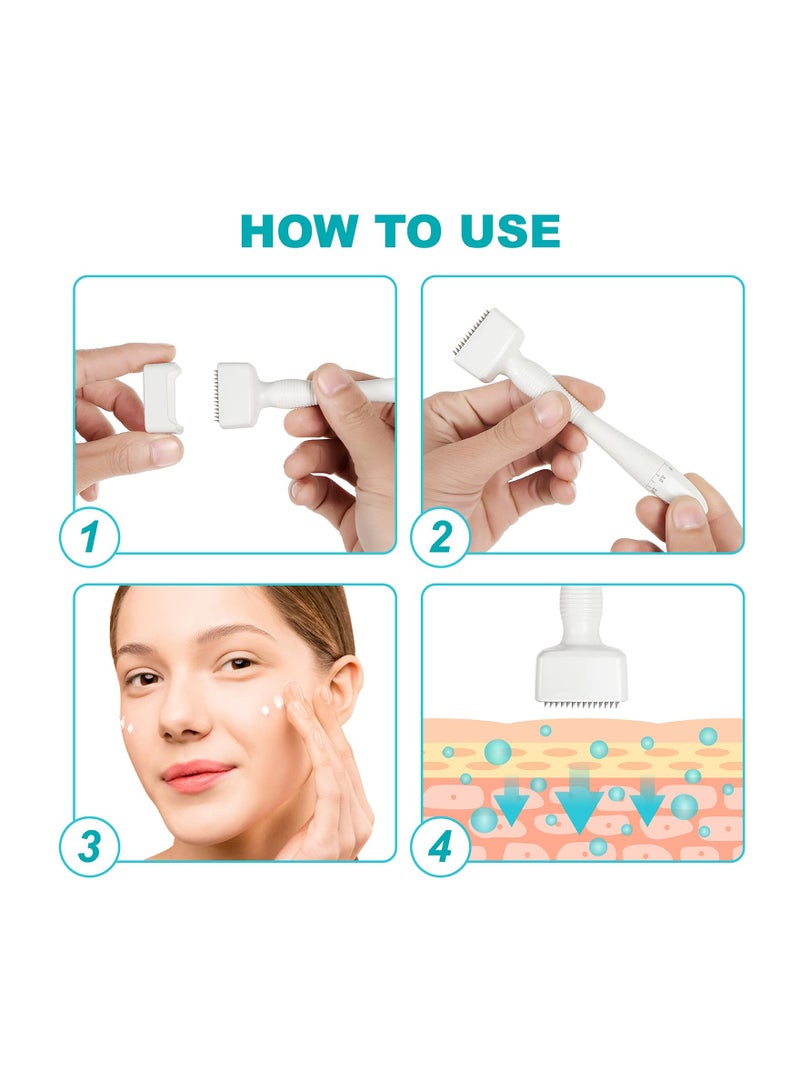 HOW TO USE

1

2

3

4