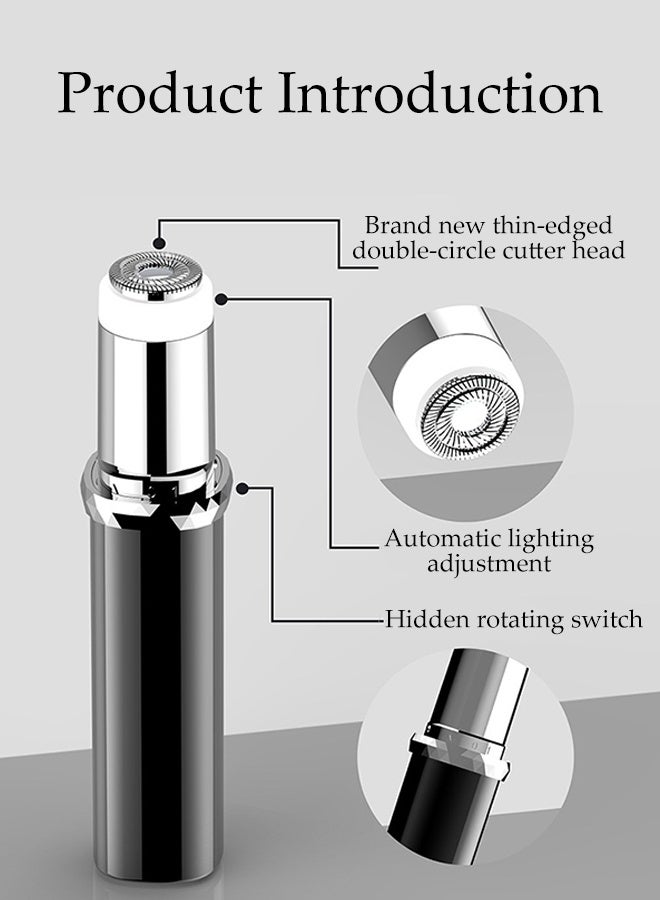 Product Introduction

Brand new thin-edged double-circle cutter head

Automatic lighting adjustment

Hidden rotating switch