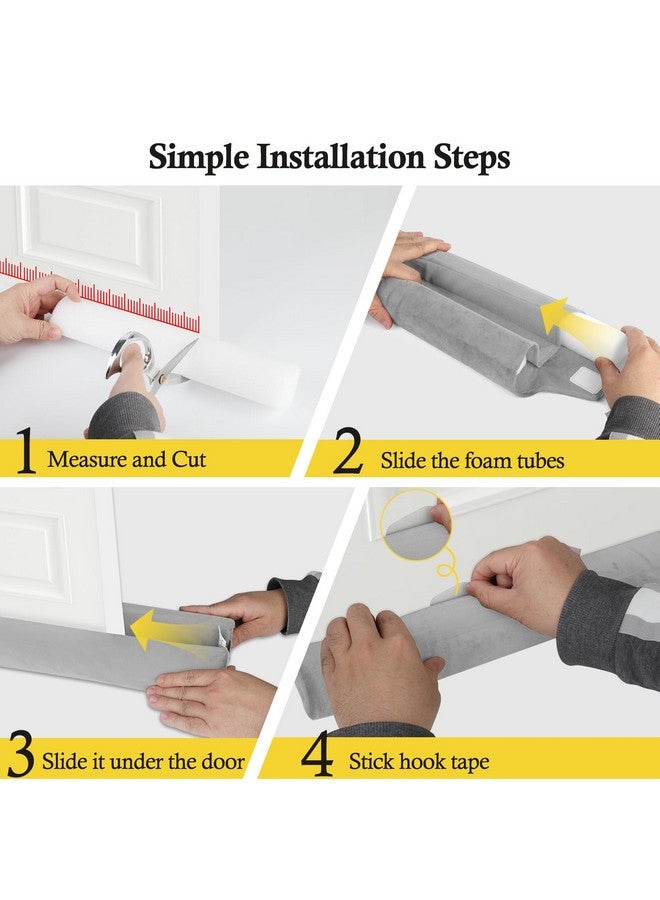 Simple Installation Steps

1 Measure and Cut

2 Slide the foam tubes

3 Slide it under the door

4 Stick hook tape