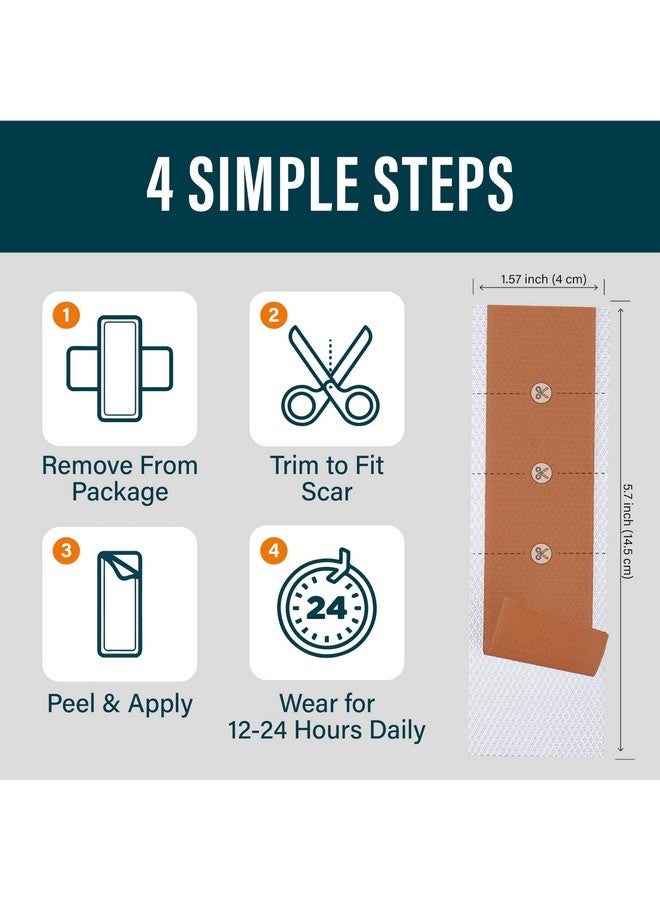 4 SIMPLE STEPS

1
Remove From Package

2
Trim to Fit Scar

3
Peel & Apply

4
24
Wear for 12-24 Hours Daily

1.57 inch (4 cm)

5.7 inch (14.5 cm)