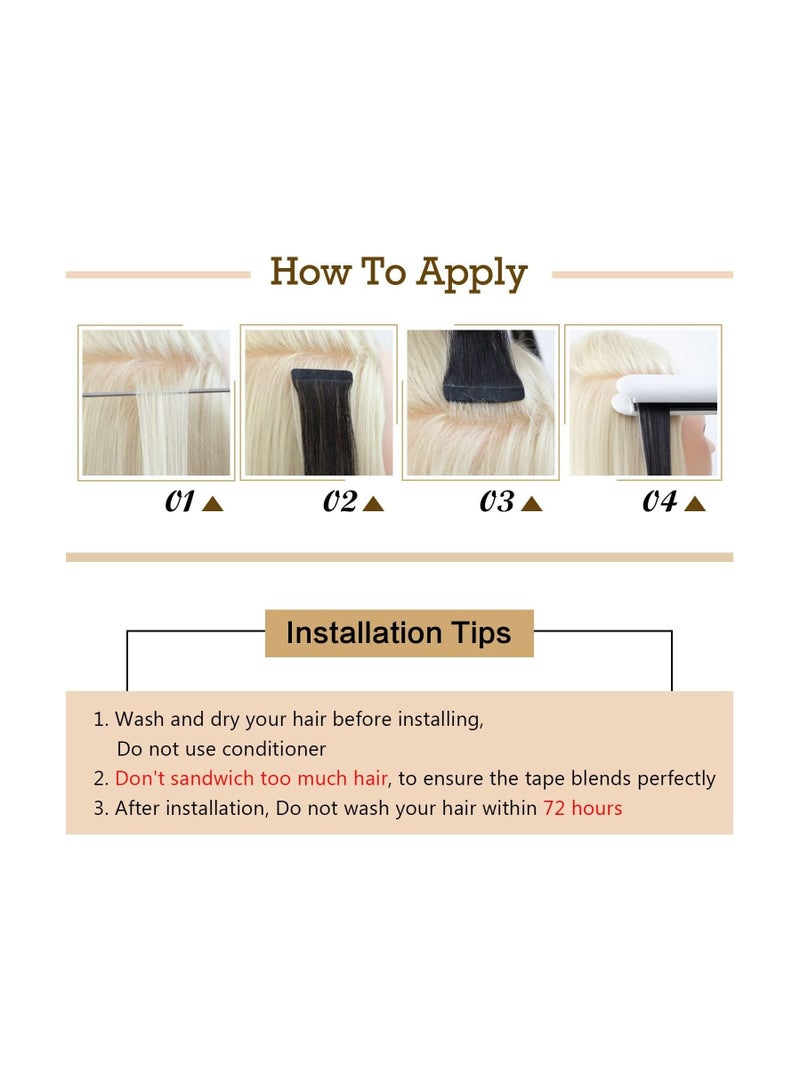 How To Apply

01 ▲ 02 ▲ 03 ▲ 04 ▲

Installation Tips

1. Wash and dry your hair before installing, Do not use conditioner
2. Don't sandwich too much hair, to ensure the tape blends perfectly
3. After installation, Do not wash your hair within 72 hours