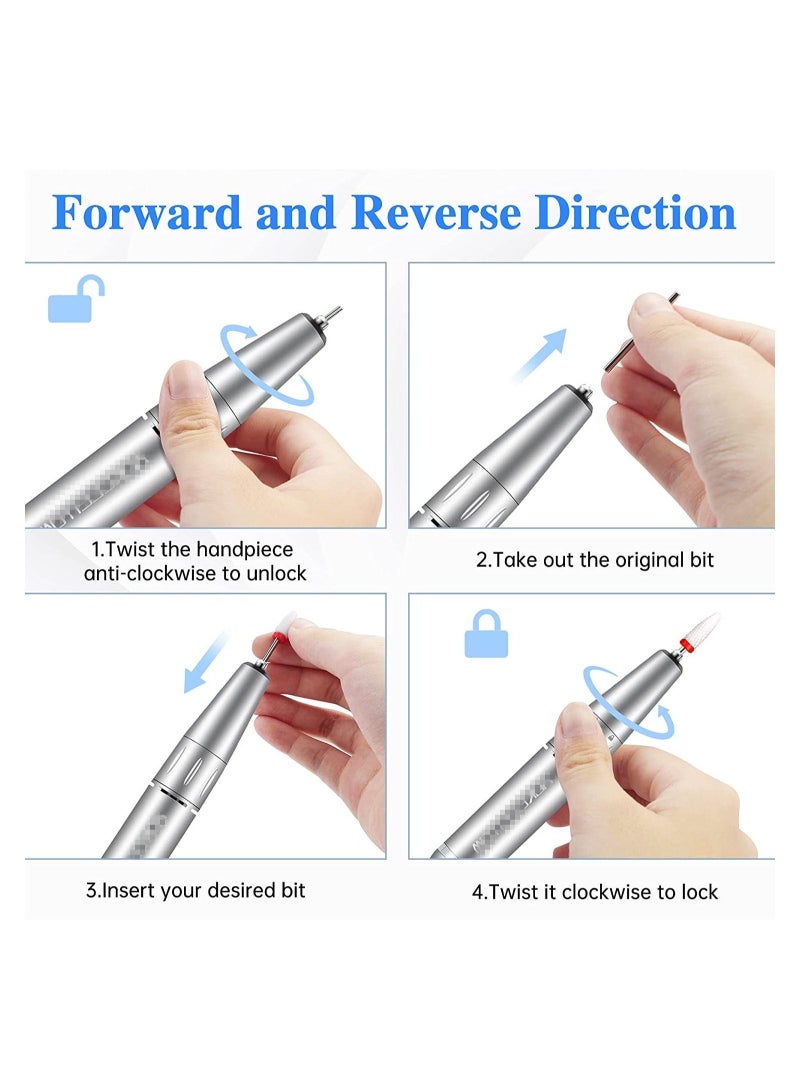 Forward and Reverse Direction

1.Twist the handpiece anti-clockwise to unlock

2.Take out the original bit

3.Insert your desired bit

4.Twist it clockwise to lock