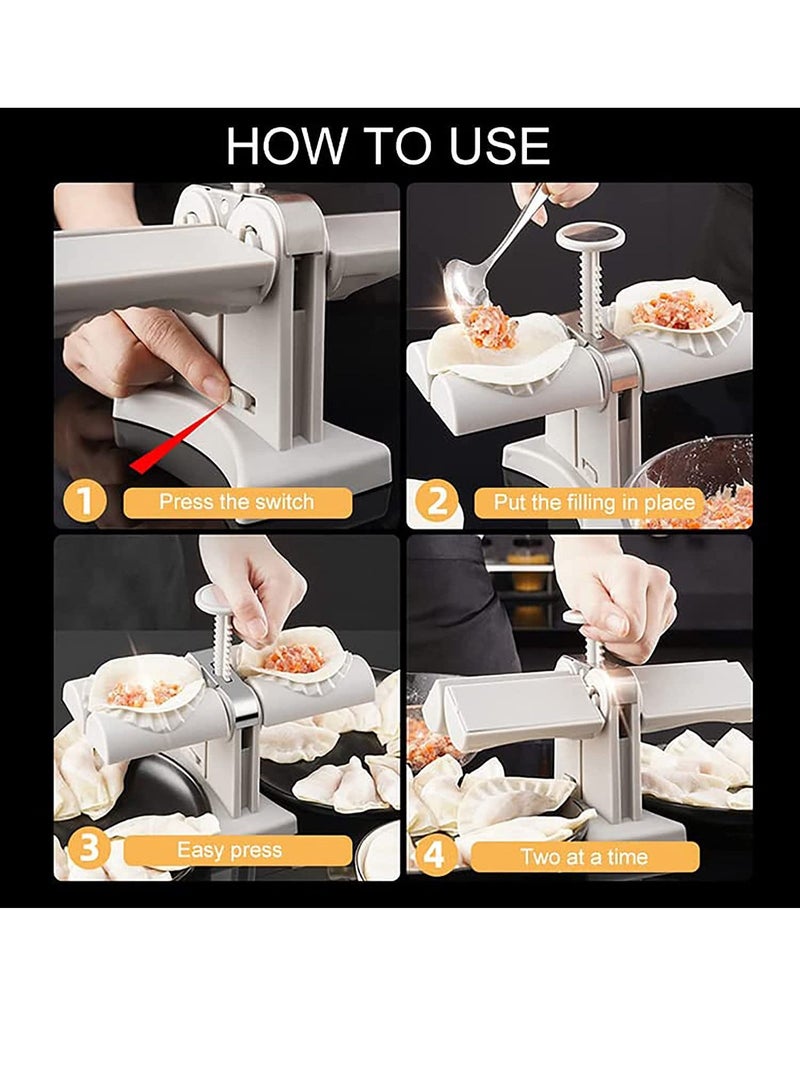 HOW TO USE

1 Press the switch

2 Put the filling in place

3 Easy press

4 Two at a time