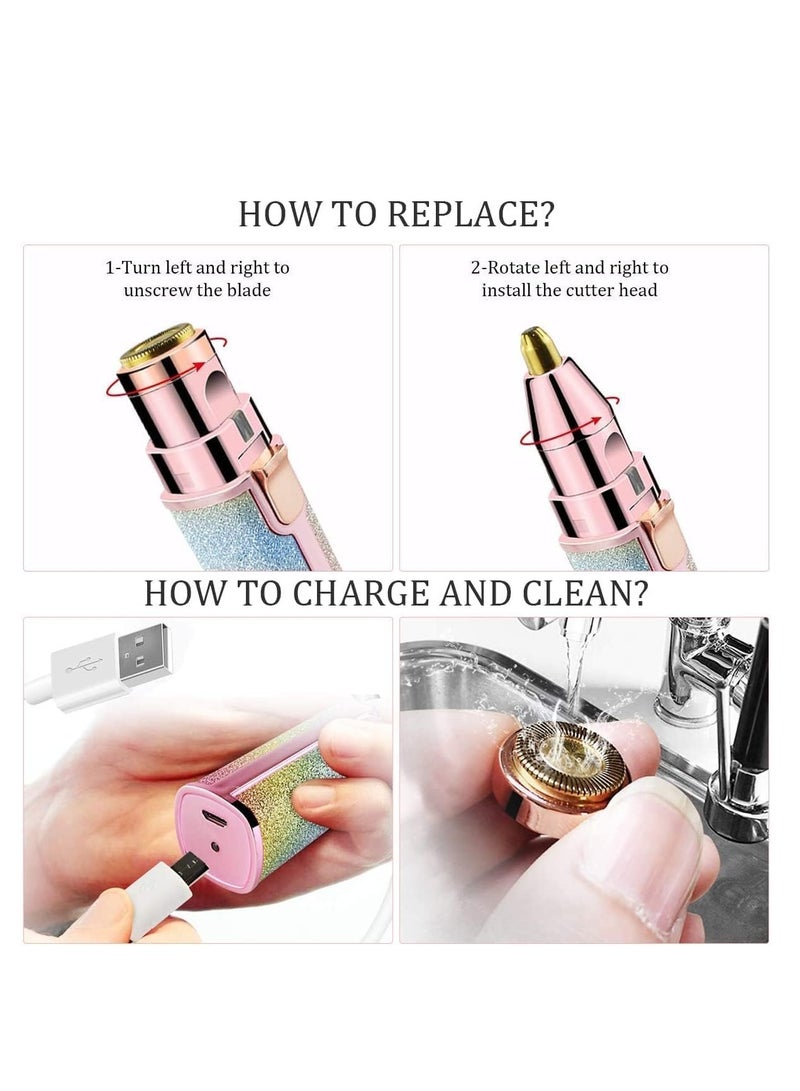 HOW TO REPLACE?

1-Turn left and right to unscrew the blade

2-Rotate left and right to install the cutter head

HOW TO CHARGE AND CLEAN?