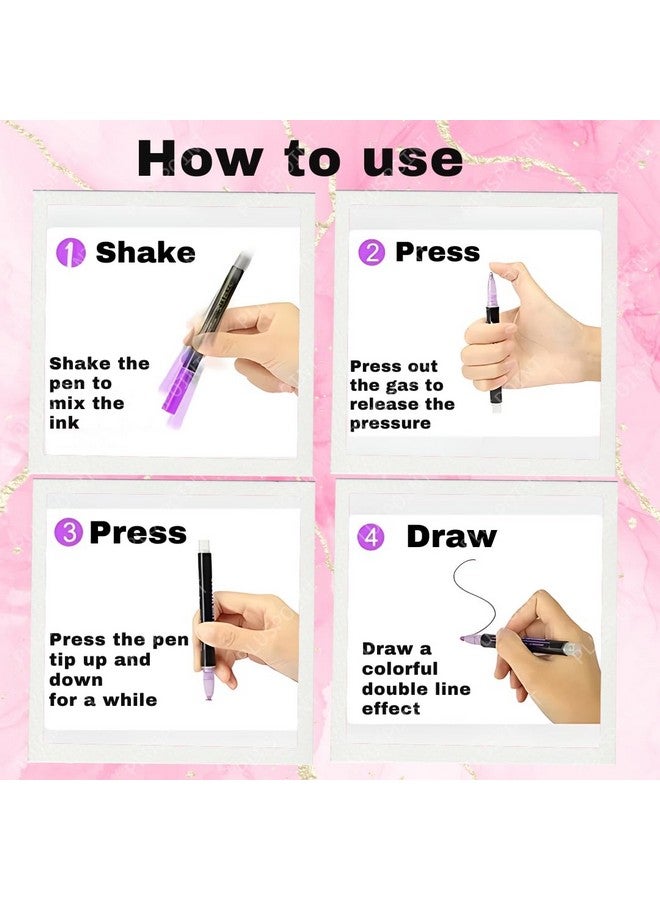 How to use

1 Shake

Shake the pen to mix the ink

2 Press

Press out the gas to release the pressure

3 Press

Press the pen tip up and down for a while

4 Draw

Draw a colorful double line effect