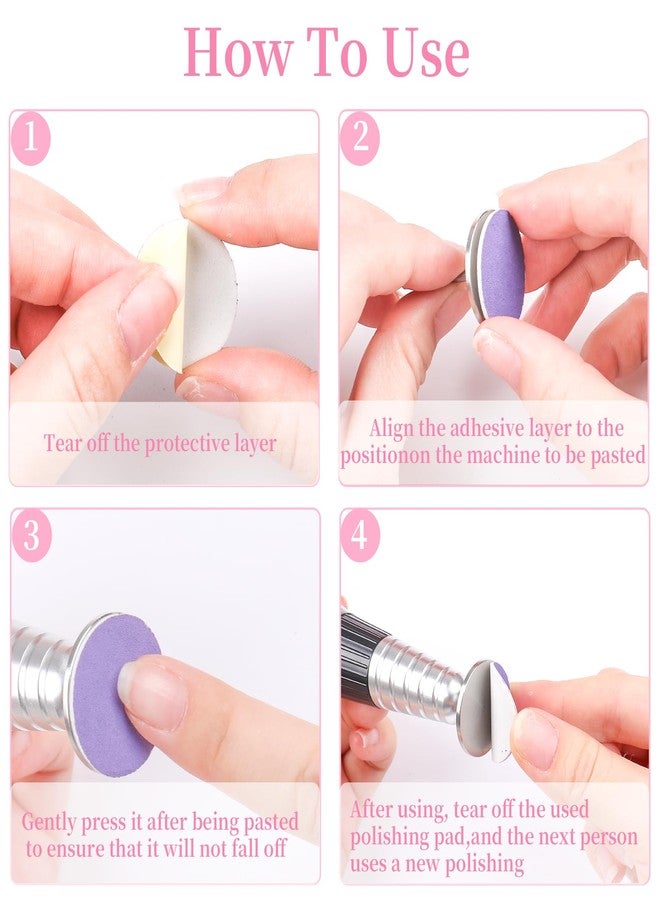 How To Use

1

Tear off the protective layer

2

Align the adhesive layer to the positionon the machine to be pasted

3

Gently press it after being pasted to ensure that it will not fall off

4

After using, tear off the used polishing pad,and the next person uses a new polishing