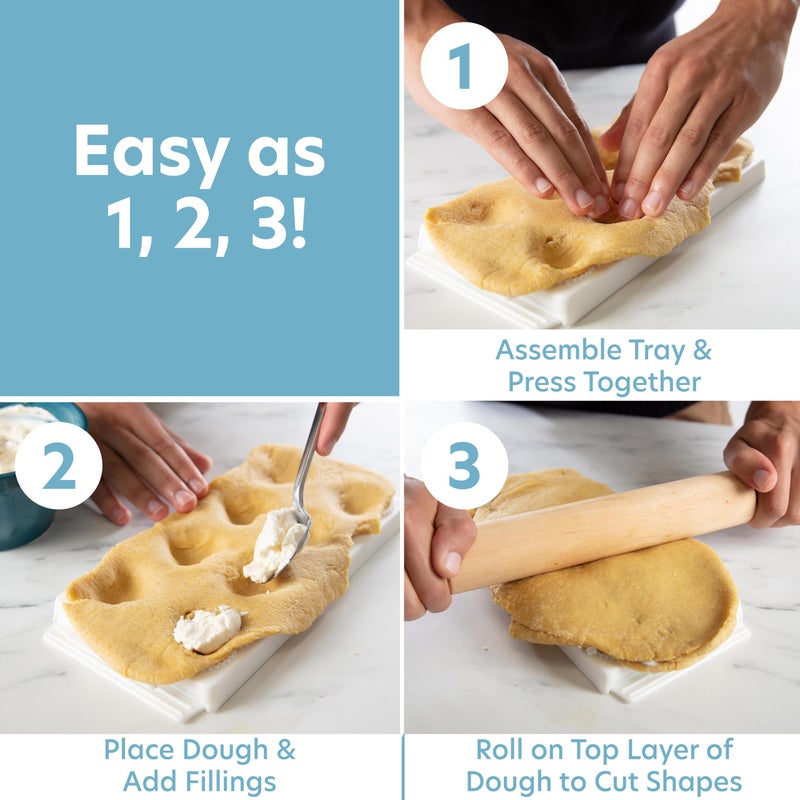 Easy as 1, 2, 3!

1

Assemble Tray & Press Together

2

Place Dough & Add Fillings

3

Roll on Top Layer of Dough to Cut Shapes