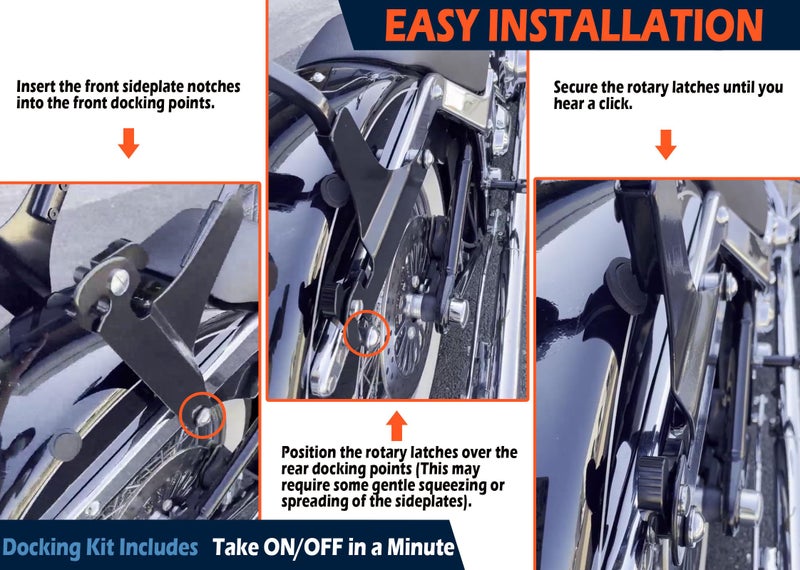 EASY INSTALLATION

Insert the front sideplate notches into the front docking points.

Position the rotary latches over the rear docking points (This may require some gentle squeezing or spreading of the sideplates).

Secure the rotary latches until you hear a click.

Docking Kit Includes Take ON/OFF in a Minute