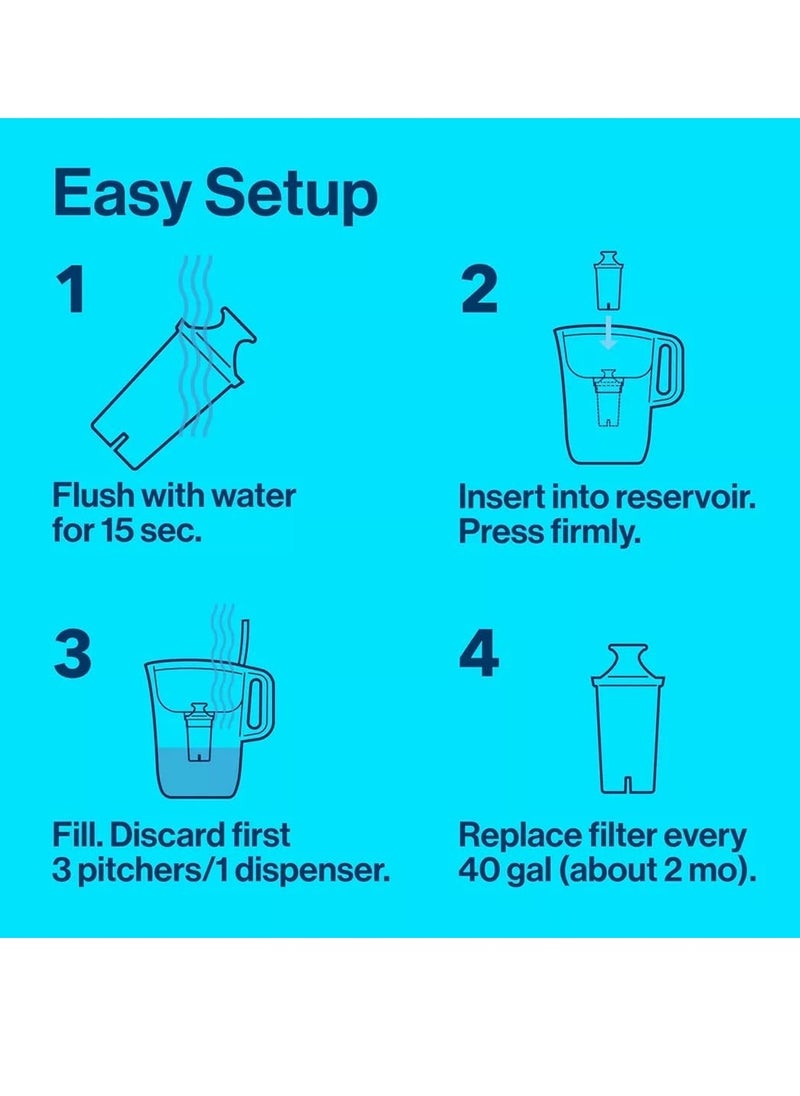 Easy Setup

1

Flush with water for 15 sec.

2

Insert into reservoir. Press firmly.

3

Fill. Discard first 3 pitchers/1 dispenser.

4

Replace filter every 40 gal (about 2 mo).