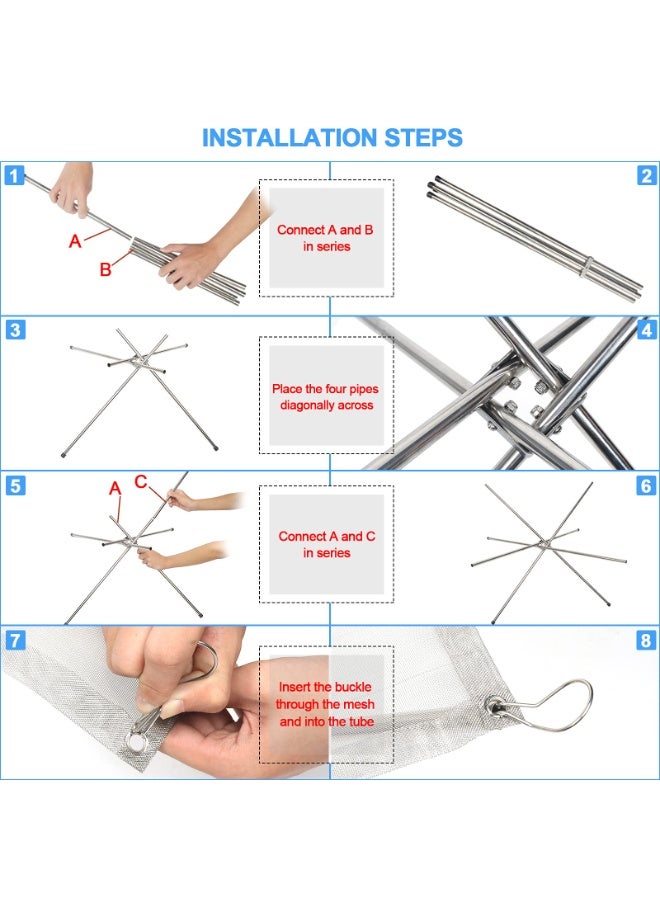 INSTALLATION STEPS

1

A

B

Connect A and B in series

2

3

Place the four pipes diagonally across

4

5

A

C

Connect A and C in series

6

7

Insert the buckle through the mesh and into the tube

8