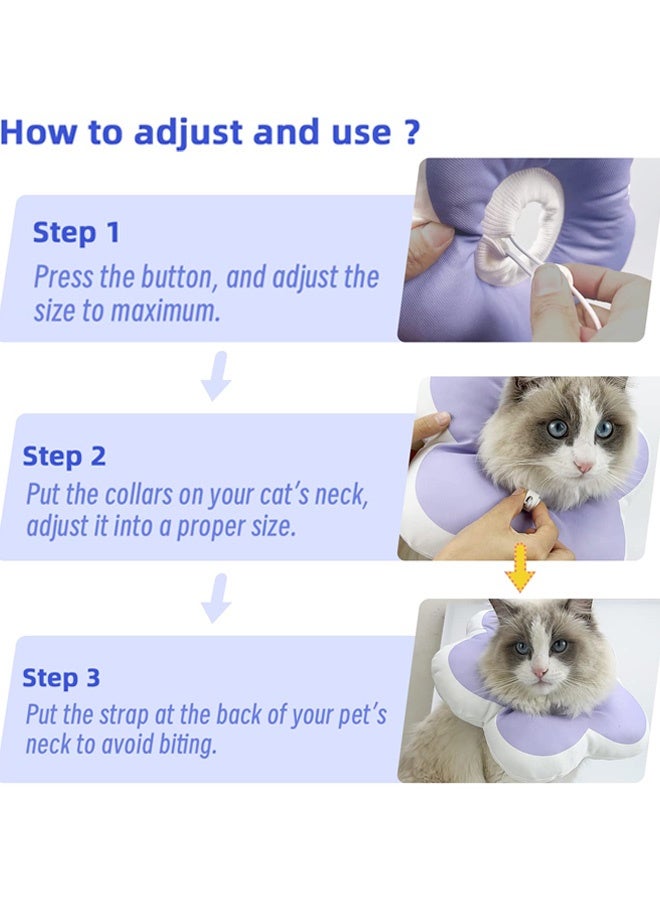 How to adjust and use ?

Step 1
Press the button, and adjust the size to maximum.

Step 2
Put the collars on your cat's neck, adjust it into a proper size.

Step 3
Put the strap at the back of your pet's neck to avoid biting.