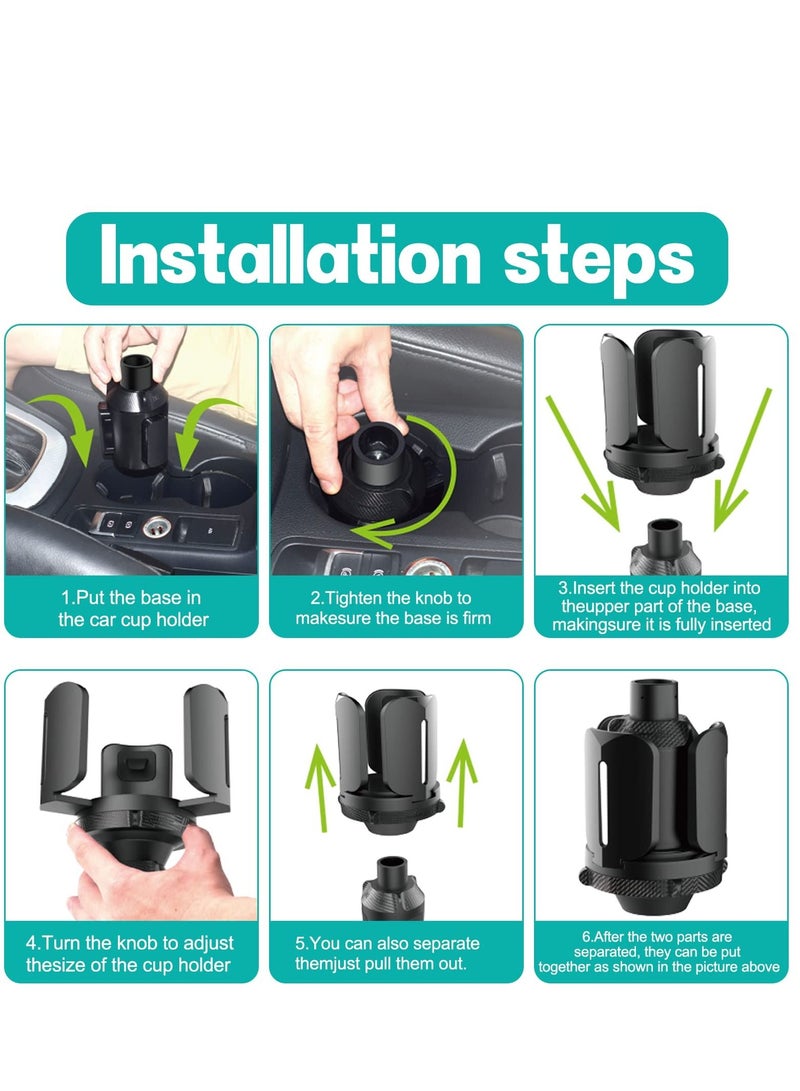 Installation steps

1.Put the base in the car cup holder

2.Tighten the knob to makesure the base is firm

3.Insert the cup holder into theupper part of the base, makingsure it is fully inserted

4.Turn the knob to adjust thesize of the cup holder

5.You can also separate themjust pull them out.

6.After the two parts are separated, they can be put together as shown in the picture above