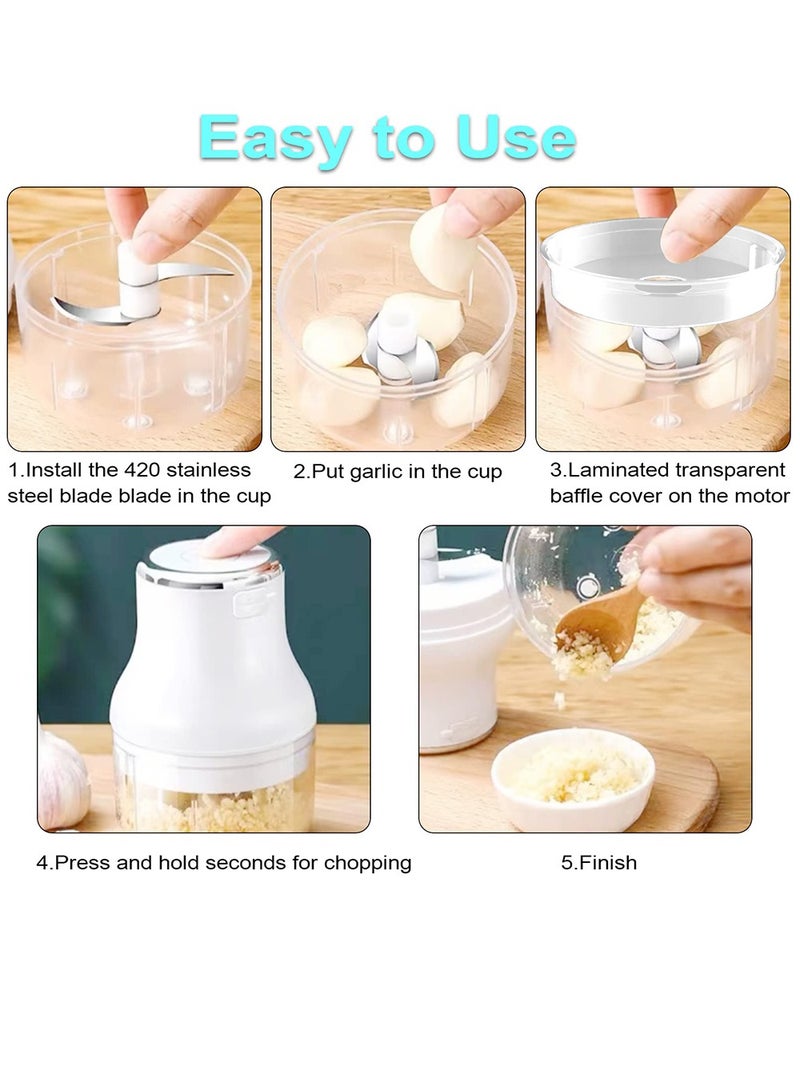 Easy to Use

1.Install the 420 stainless steel blade blade in the cup

2.Put garlic in the cup

3.Laminated transparent baffle cover on the motor

4.Press and hold seconds for chopping

5.Finish