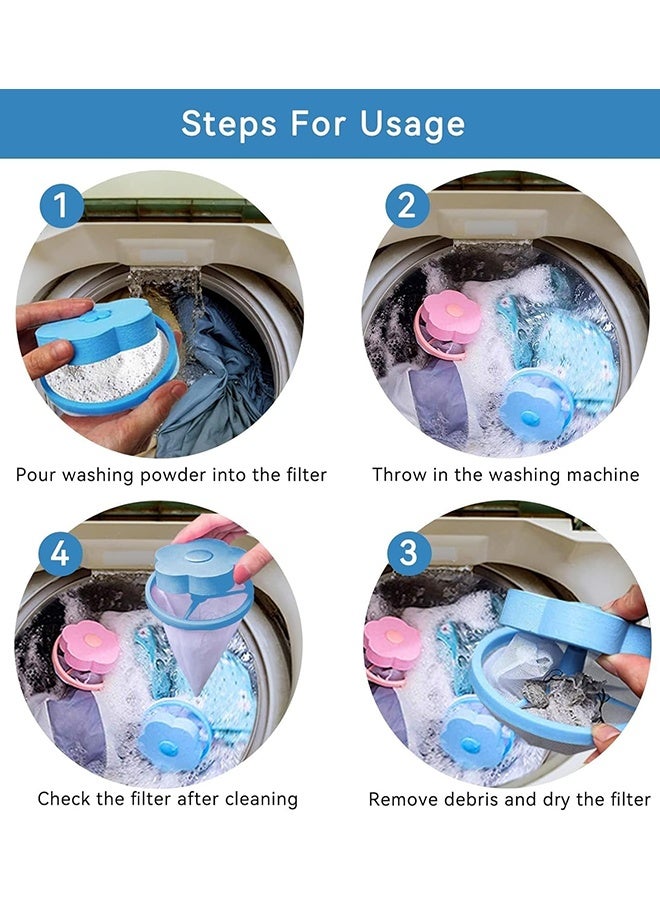 Steps For Usage

1

Pour washing powder into the filter

2

Throw in the washing machine

4

Check the filter after cleaning

3

Remove debris and dry the filter