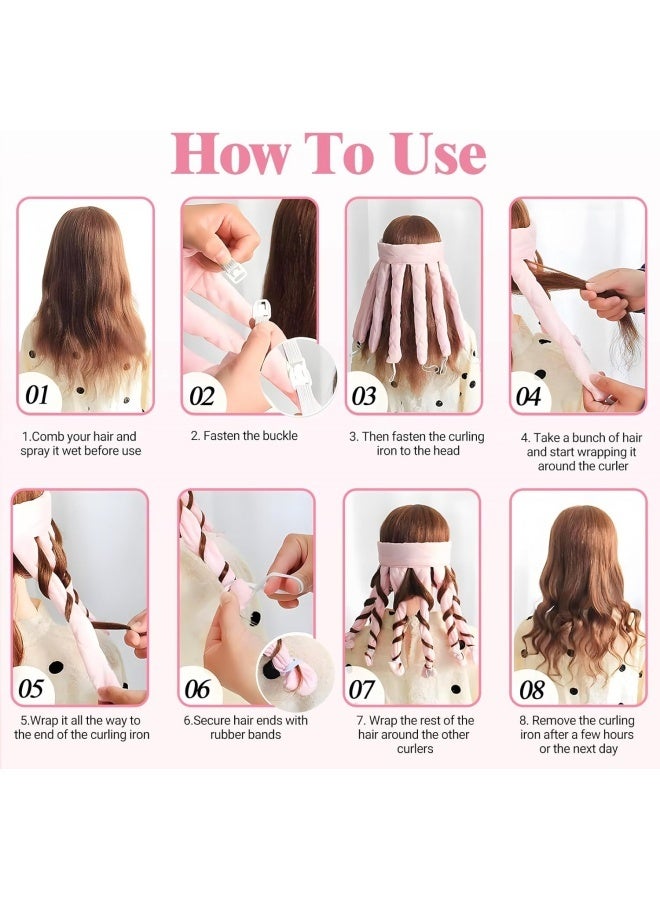 How To Use

01

1.Comb your hair and spray it wet before use

02

2. Fasten the buckle

03

3. Then fasten the curling iron to the head

04

4. Take a bunch of hair and start wrapping it around the curler

05

5.Wrap it all the way to the end of the curling iron

06

6.Secure hair ends with rubber bands

07

7. Wrap the rest of the hair around the other curlers

08

8. Remove the curling iron after a few hours or the next day