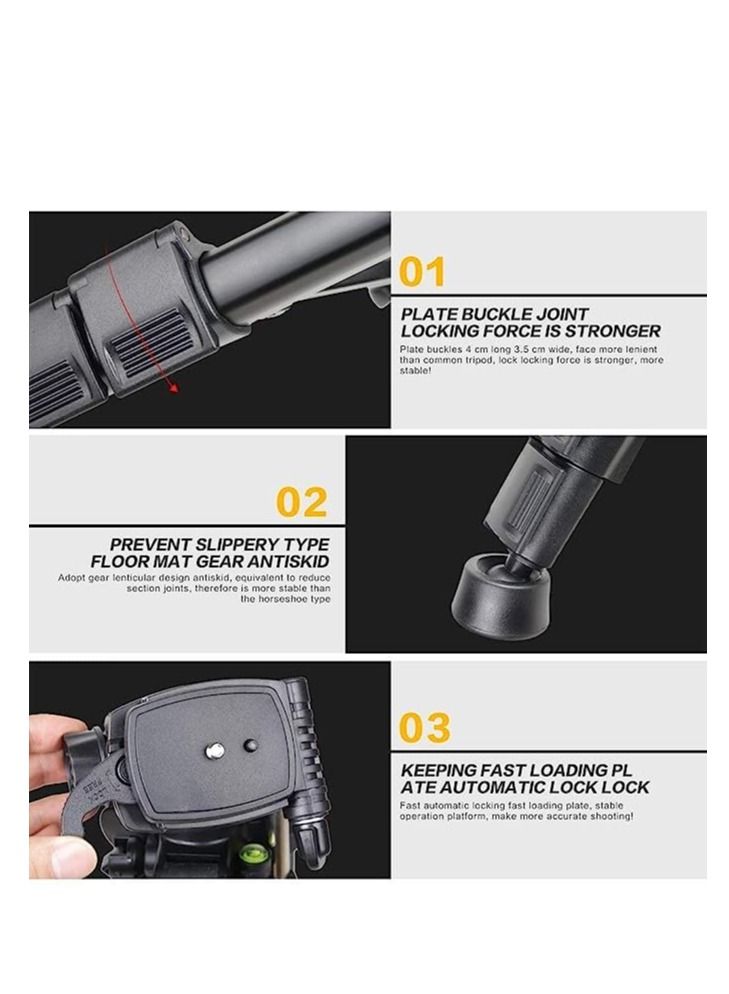 01

PLATE BUCKLE JOINT LOCKING FORCE IS STRONGER

Plate buckles 4 cm long 3.5 cm wide, face more lenient than common tripod, lock locking force is stronger, more stable!

02

PREVENT SLIPPERY TYPE FLOOR MAT GEAR ANTISKID

Adopt gear lenticular design antiskid, equivalent to reduce section joints, therefore is more stable than the horseshoe type

03

KEEPING FAST LOADING PL ATE AUTOMATIC LOCK LOCK

Fast automatic locking fast loading plate, stable operation platform, make more accurate shooting!