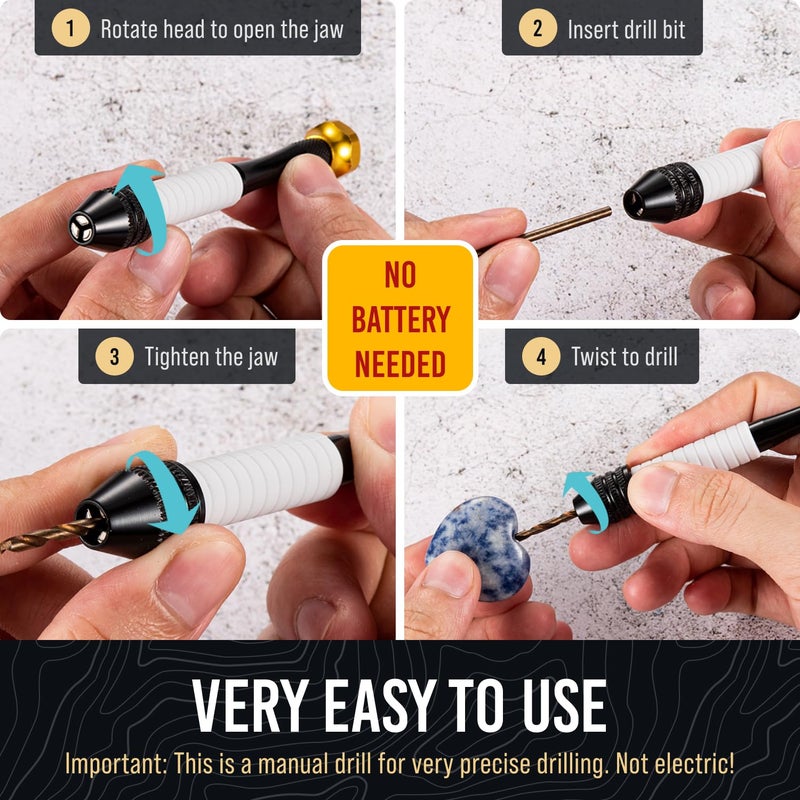 1 Rotate head to open the jaw

2 Insert drill bit

NO BATTERY NEEDED

3 Tighten the jaw

4 Twist to drill

VERY EASY TO USE

Important: This is a manual drill for very precise drilling. Not electric!