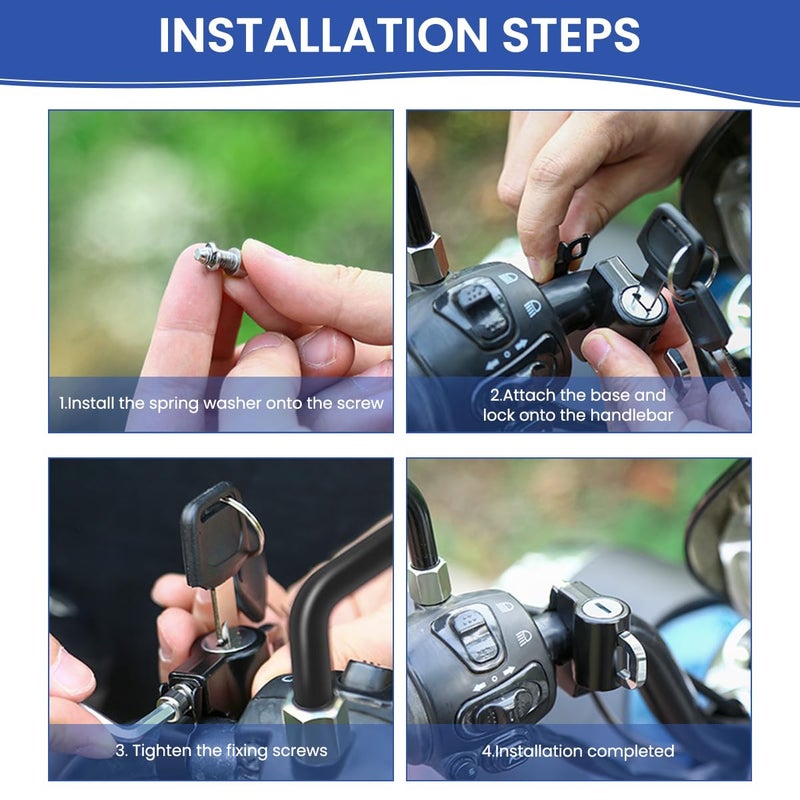 INSTALLATION STEPS

1.Install the spring washer onto the screw

2.Attach the base and lock onto the handlebar

3. Tighten the fixing screws

4.Installation completed