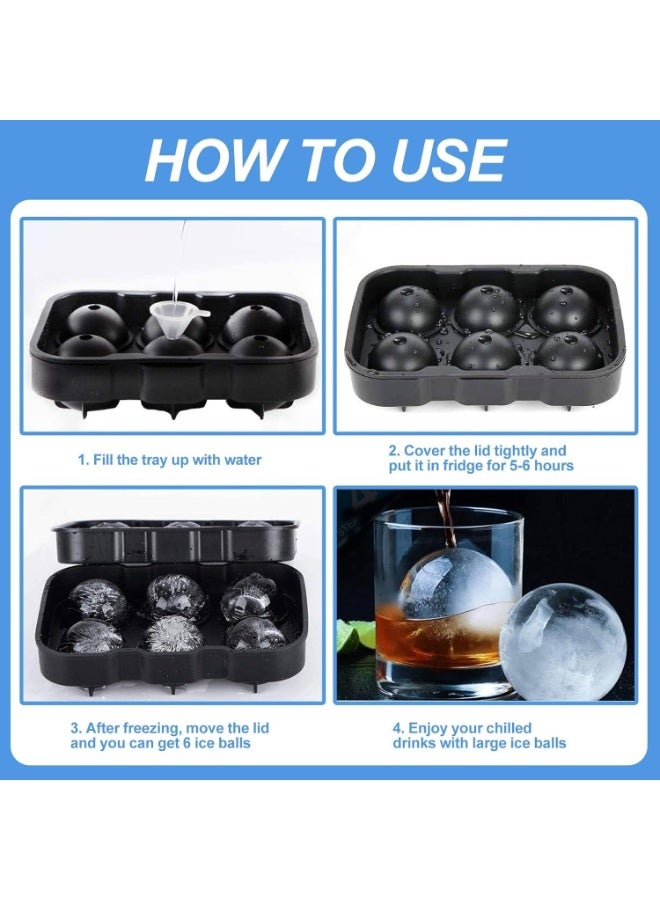 HOW TO USE

1. Fill the tray up with water

2. Cover the lid tightly and put it in fridge for 5-6 hours

3. After freezing, move the lid and you can get 6 ice balls

4. Enjoy your chilled drinks with large ice balls