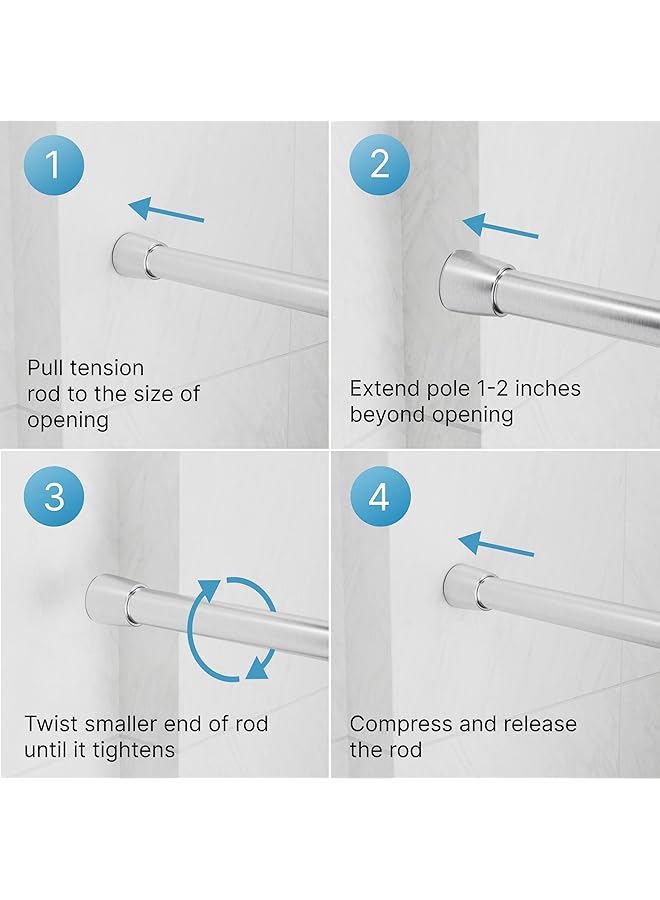 1

Pull tension rod to the size of opening

2

Extend pole 1-2 inches beyond opening

3

Twist smaller end of rod until it tightens

4

Compress and release the rod