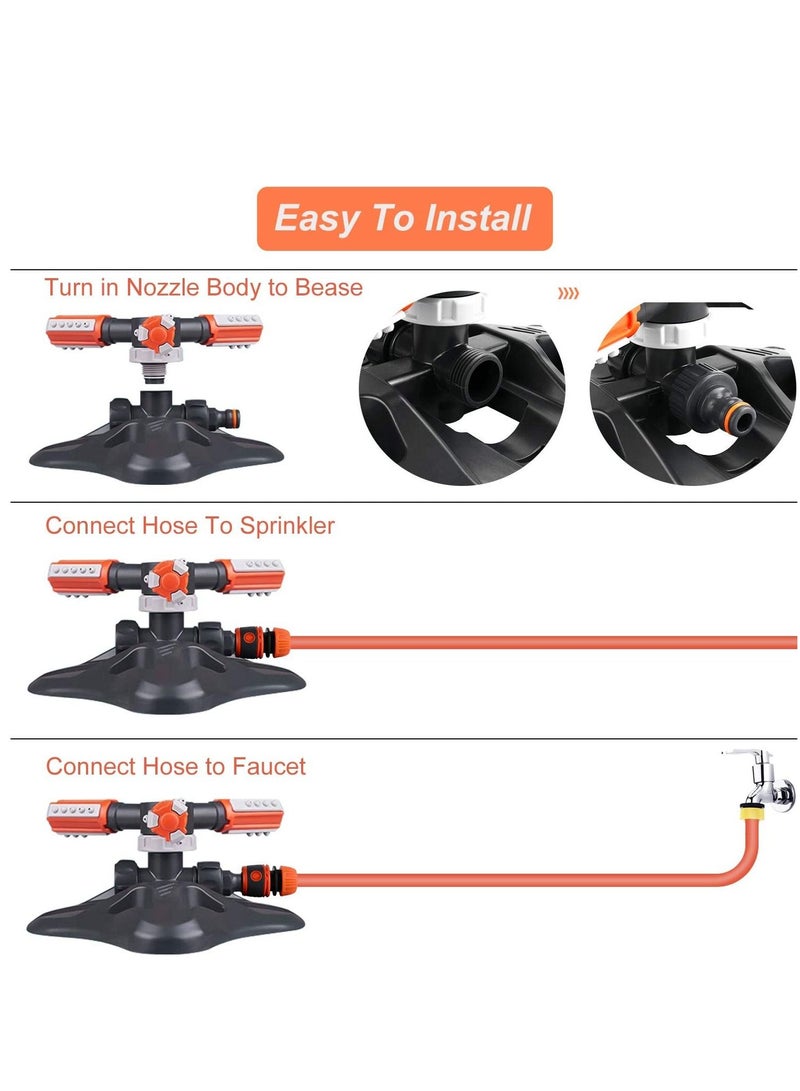 Easy To Install

Turn in Nozzle Body to Bease

Connect Hose To Sprinkler

Connect Hose to Faucet