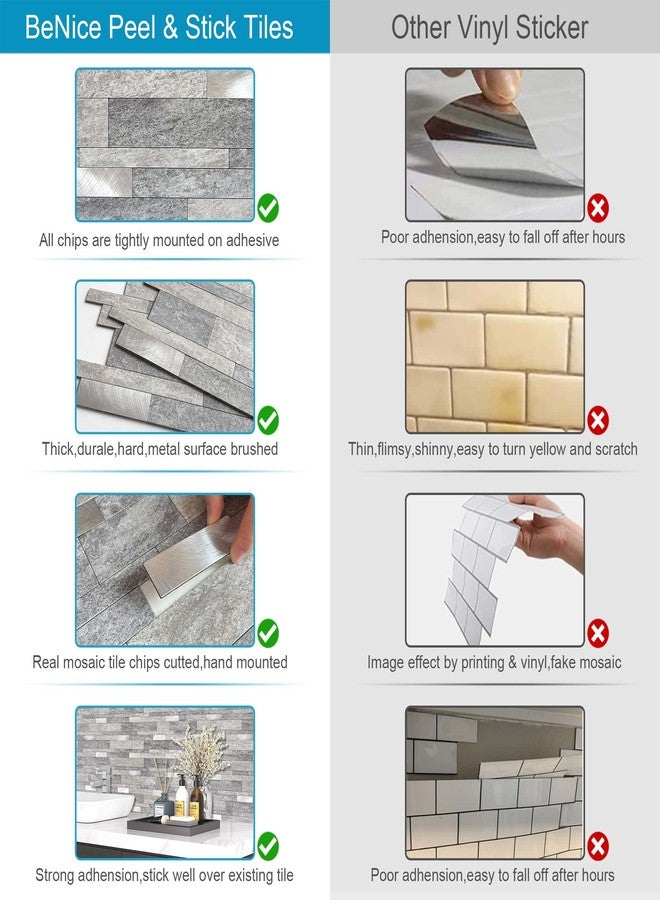 BeNice Peel & Stick Tiles

All chips are tightly mounted on adhesive

Thick,durale,hard,metal surface brushed

Real mosaic tile chips cutted,hand mounted

Strong adhension,stick well over existing tile

Other Vinyl Sticker

Poor adhension,easy to fall off after hours

Thin,flimsy,shinny,easy to turn yellow and scratch

Image effect by printing & vinyl,fake mosaic

Poor adhension,easy to fall off after hours