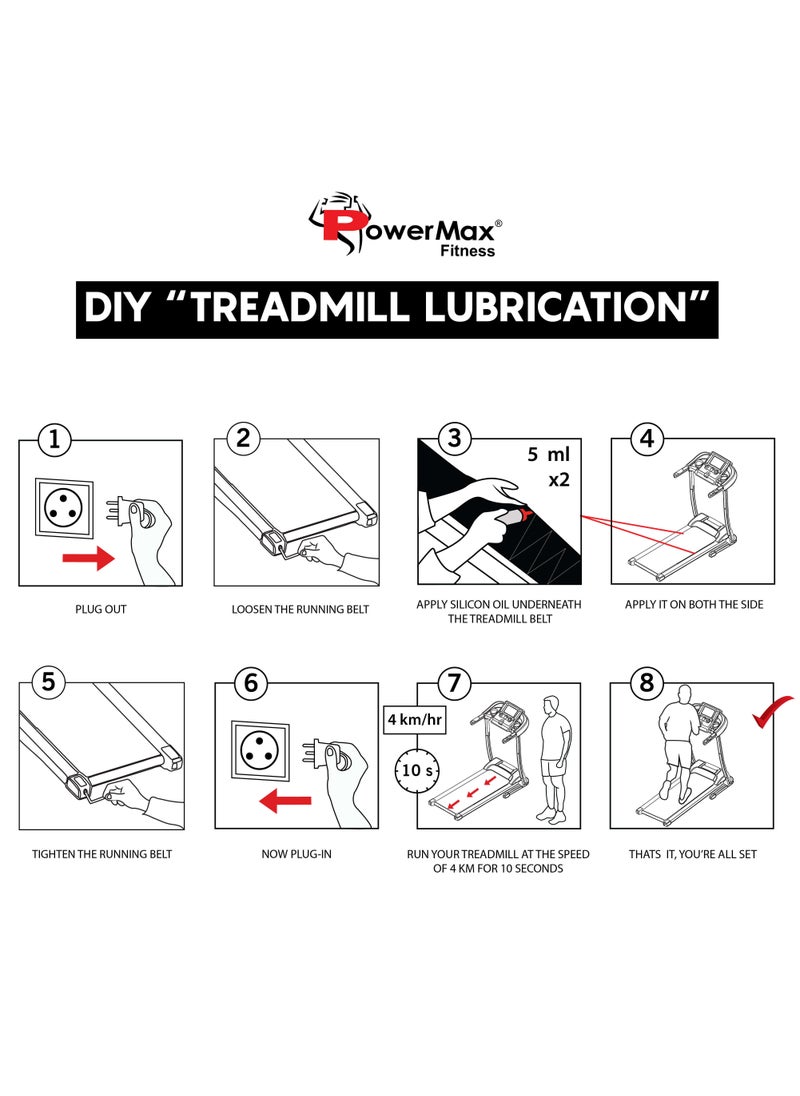 PowerMax®
Fitness

DIY "TREADMILL LUBRICATION"

1
PLUG OUT

2
LOOSEN THE RUNNING BELT

3
5 ml
x2
APPLY SILICON OIL UNDERNEATH THE TREADMILL BELT

4
APPLY IT ON BOTH THE SIDE

5
TIGHTEN THE RUNNING BELT

6
NOW PLUG-IN

7
4 km/hr
10 s
RUN YOUR TREADMILL AT THE SPEED OF 4 KM FOR 10 SECONDS

8
THATS IT, YOU'RE ALL SET