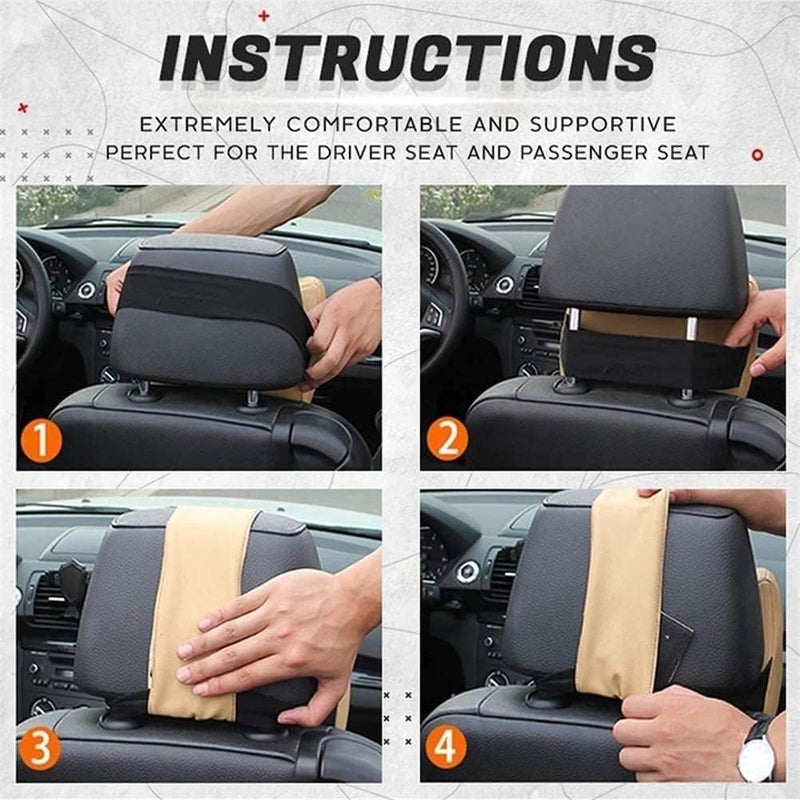 INSTRUCTIONS

EXTREMELY COMFORTABLE AND SUPPORTIVE
PERFECT FOR THE DRIVER SEAT AND PASSENGER SEAT

1

2

3

4