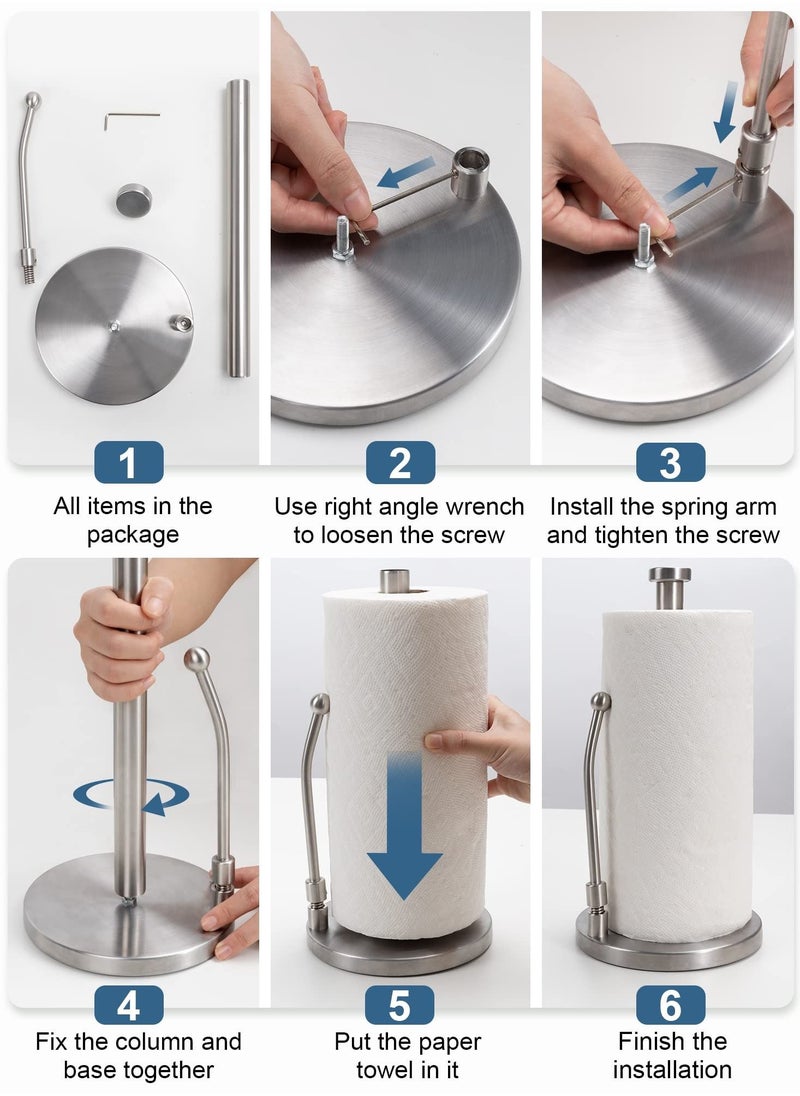 1
All items in the package

2
Use right angle wrench to loosen the screw

3
Install the spring arm and tighten the screw

4
Fix the column and base together

5
Put the paper towel in it

6
Finish the installation