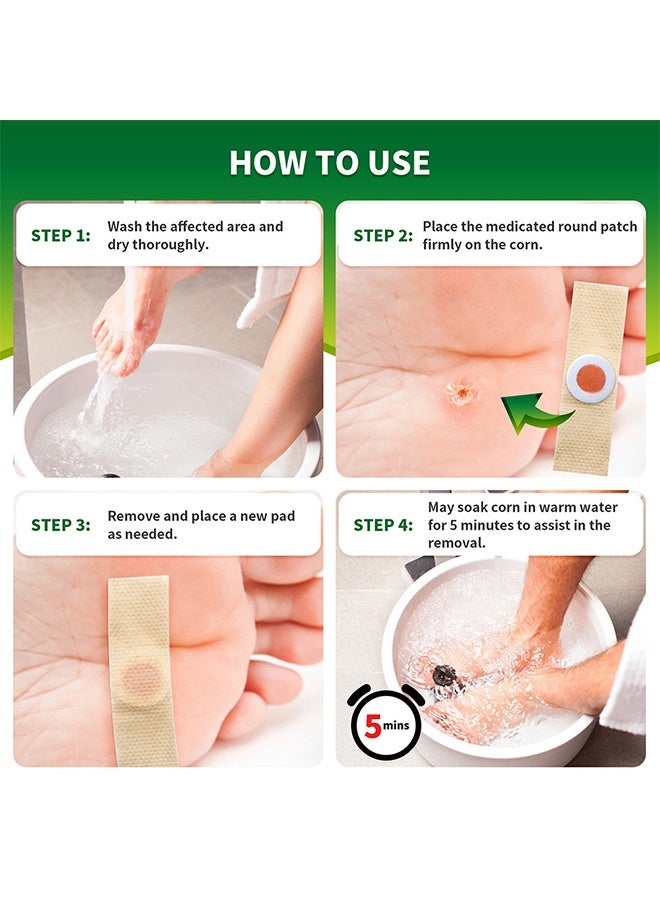 HOW TO USE

STEP 1: Wash the affected area and dry thoroughly.

STEP 2: Place the medicated round patch firmly on the corn.

STEP 3: Remove and place a new pad as needed.

STEP 4: May soak corn in warm water for 5 minutes to assist in the removal.

5 mins