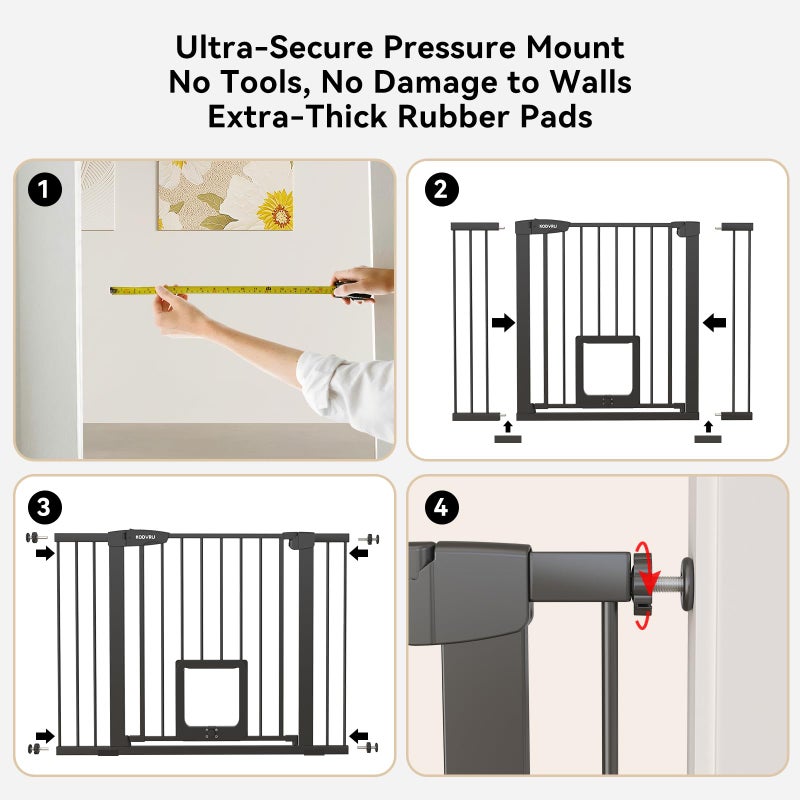 Ultra-Secure Pressure Mount
No Tools, No Damage to Walls
Extra-Thick Rubber Pads

1

2

KODVRU

3

KODVRU

4