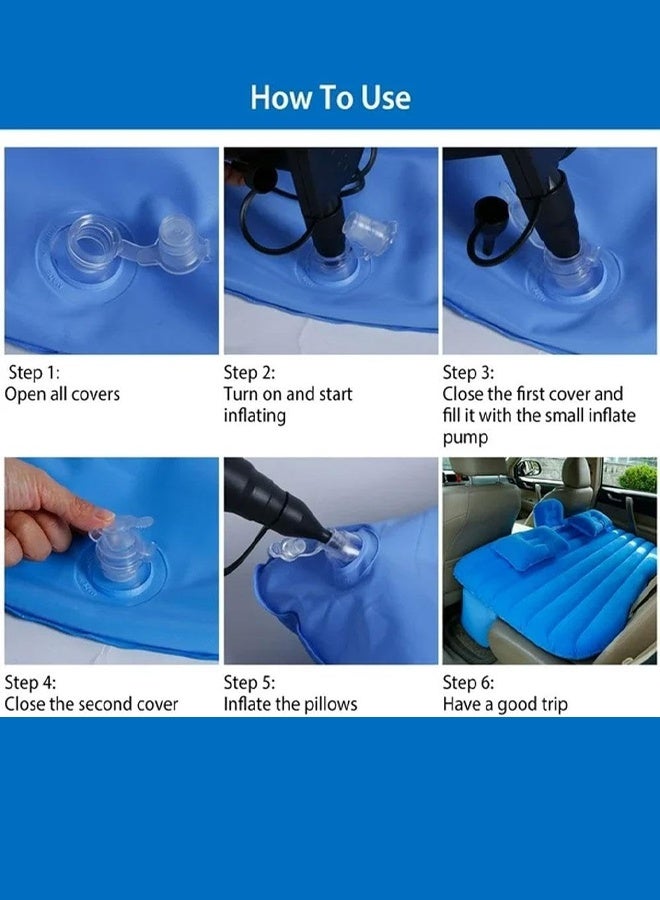 How To Use

Step 1:
Open all covers

Step 2:
Turn on and start inflating

Step 3:
Close the first cover and fill it with the small inflate pump

Step 4:
Close the second cover

Step 5:
Inflate the pillows

Step 6:
Have a good trip