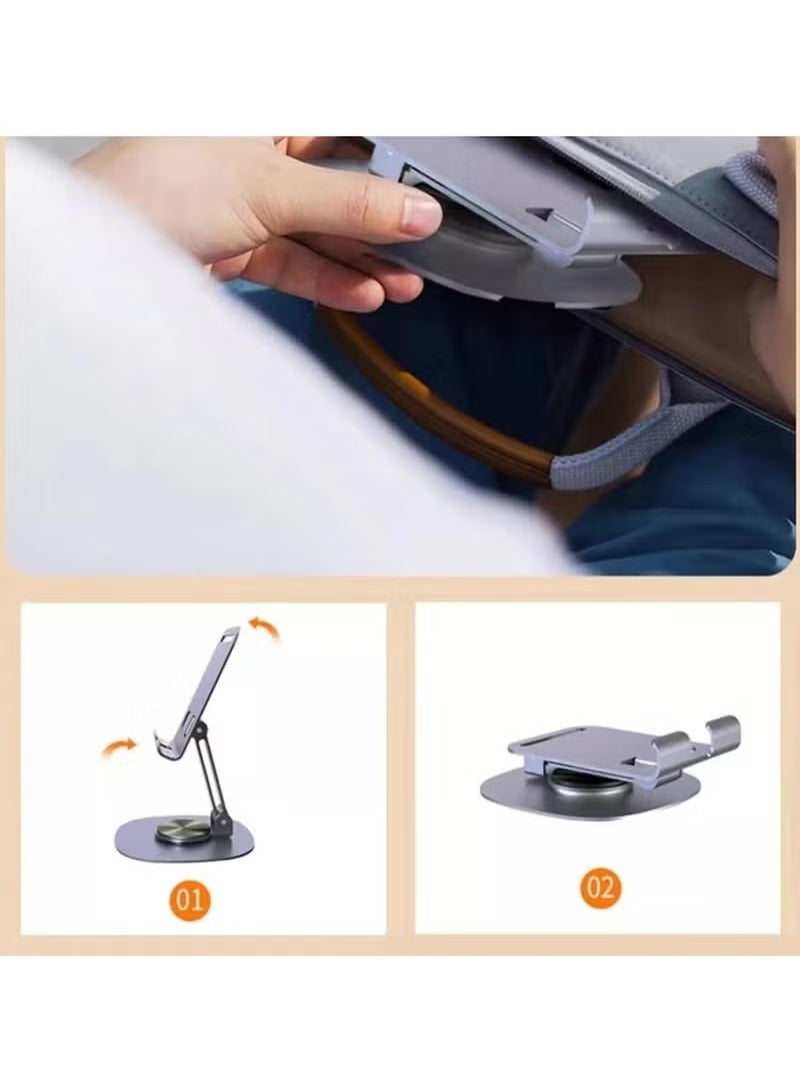 01

02