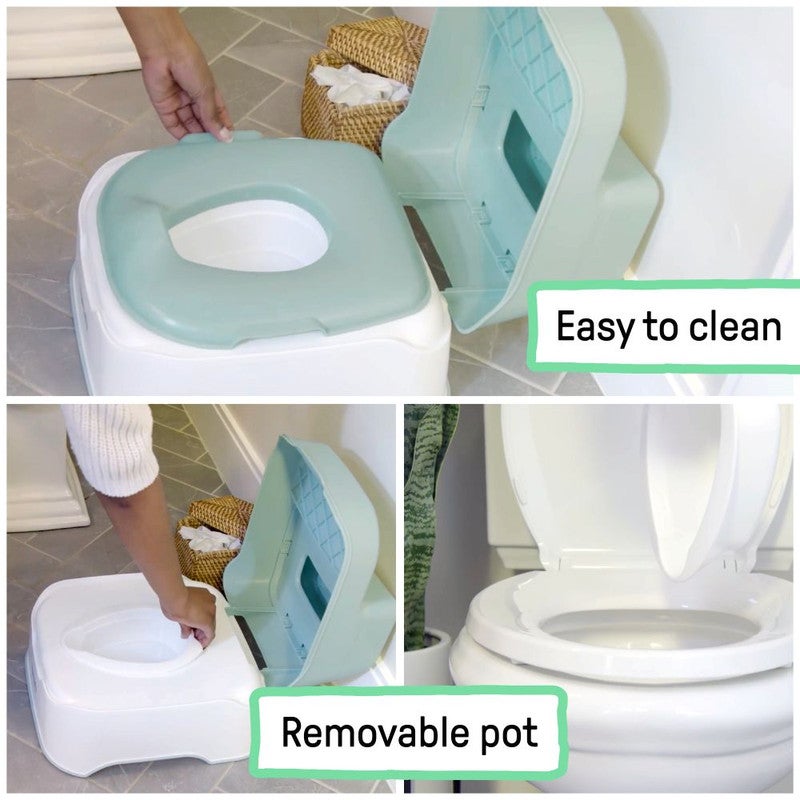 Easy to clean

Removable pot