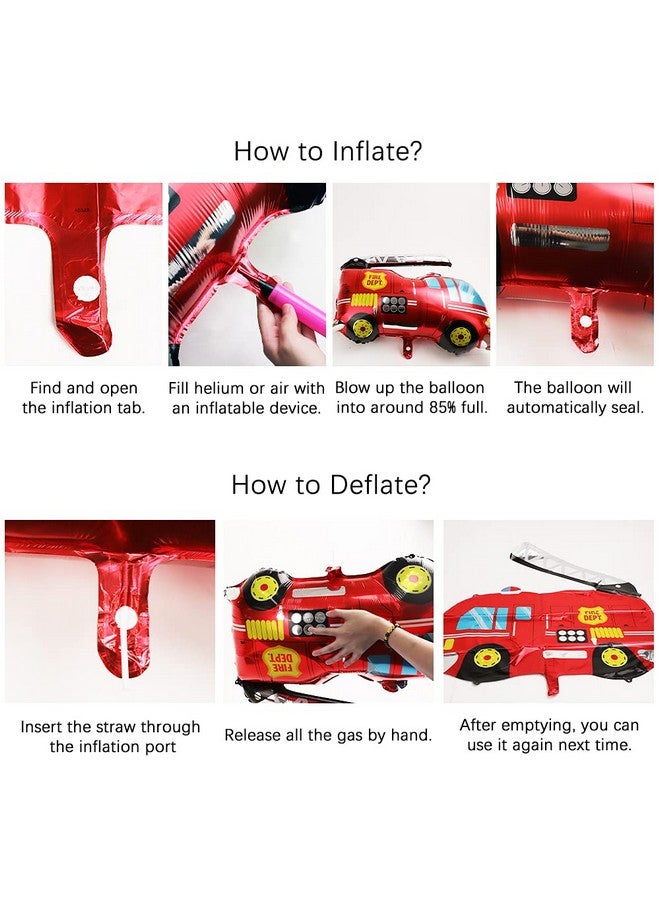 How to Inflate?

Find and open the inflation tab.

Fill helium or air with an inflatable device.

Blow up the balloon into around 85% full.

The balloon will automatically seal.

How to Deflate?

Insert the straw through the inflation port

Release all the gas by hand.

After emptying, you can use it again next time.