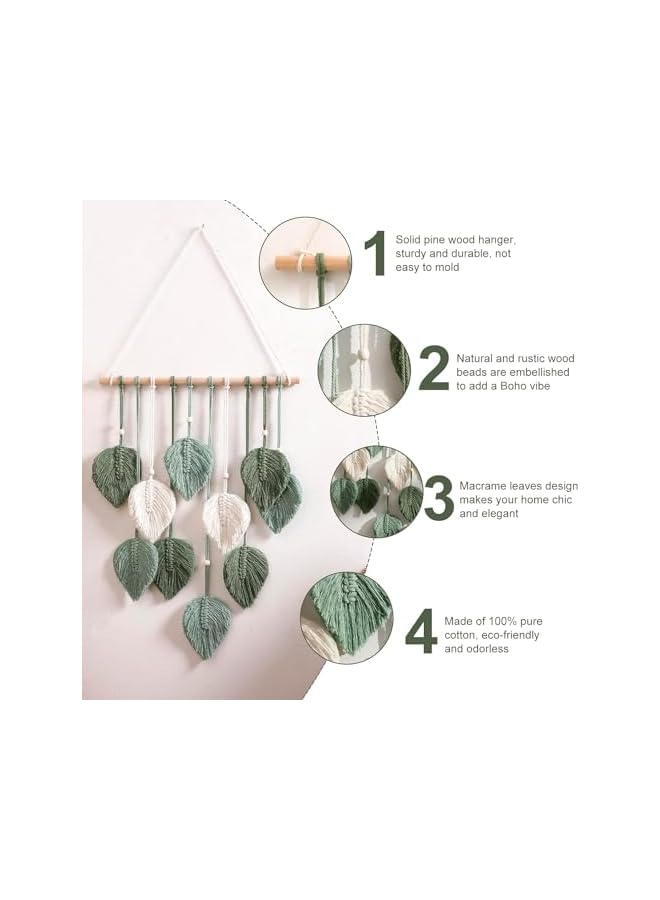 1 Solid pine wood hanger, sturdy and durable, not easy to mold

2 Natural and rustic wood beads are embellished to add a Boho vibe

3 Macrame leaves design makes your home chic and elegant

4 Made of 100% pure cotton, eco-friendly and odorless