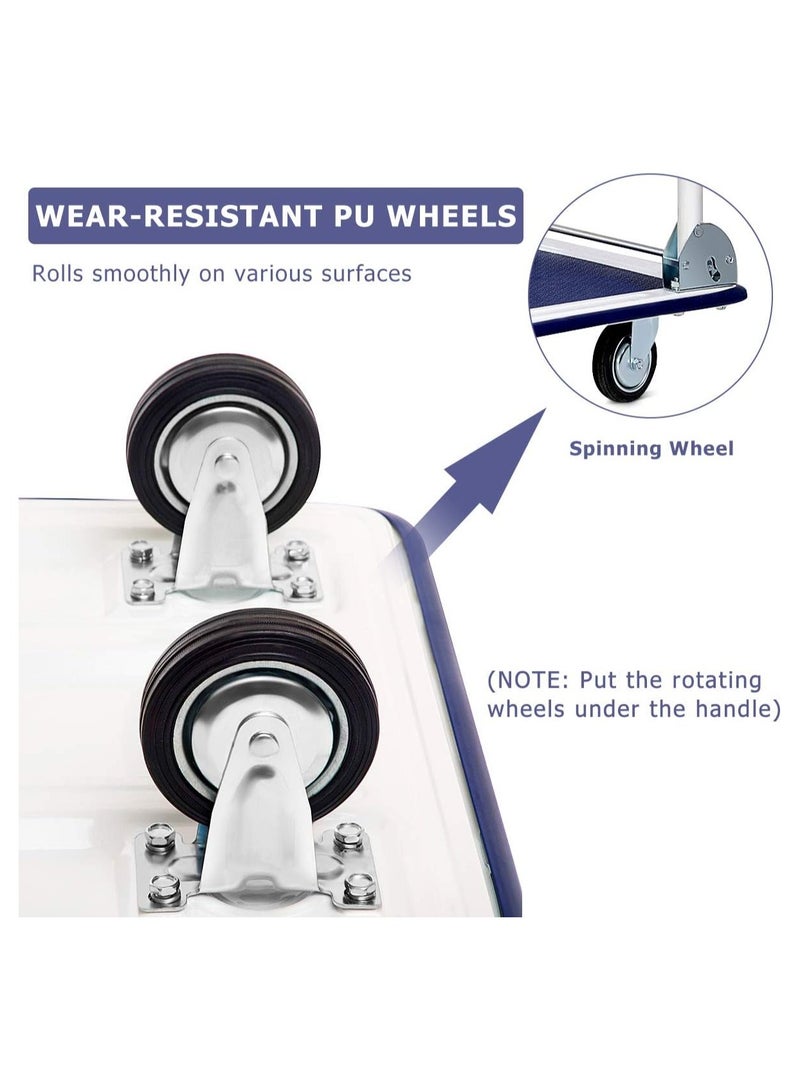 WEAR-RESISTANT PU WHEELS

Rolls smoothly on various surfaces

Spinning Wheel

(NOTE: Put the rotating wheels under the handle)