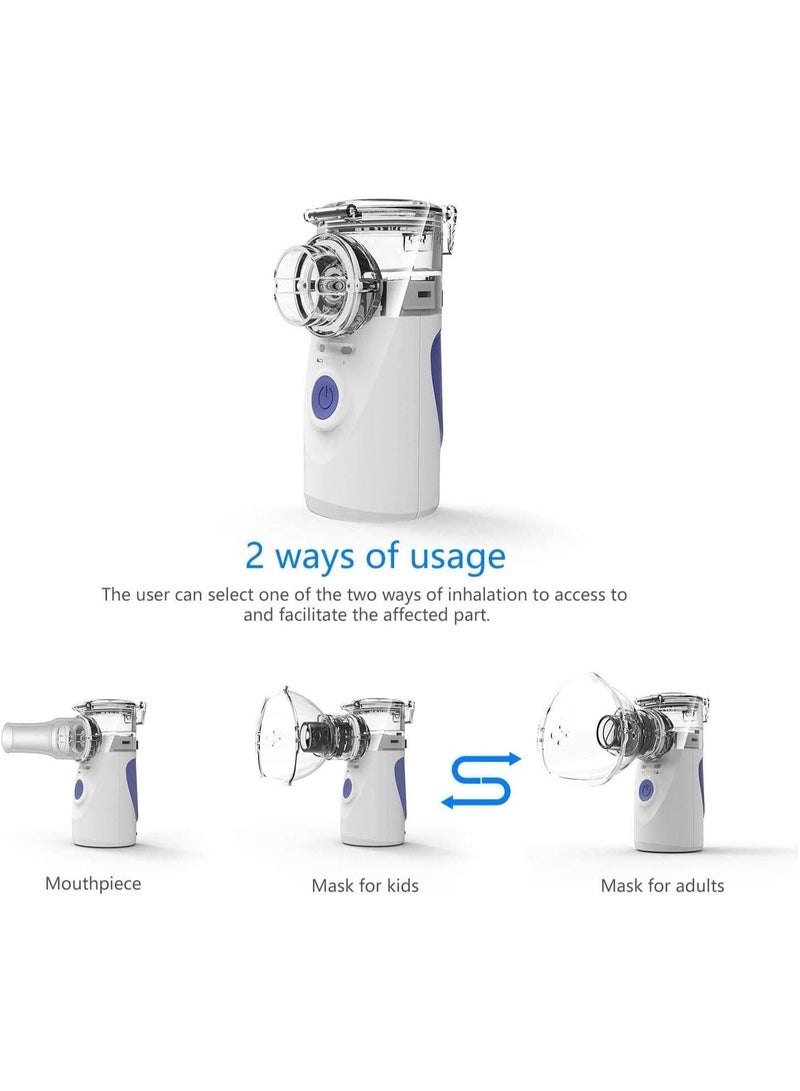 2 ways of usage

The user can select one of the two ways of inhalation to access to and facilitate the affected part.

Mouthpiece

Mask for kids

Mask for adults